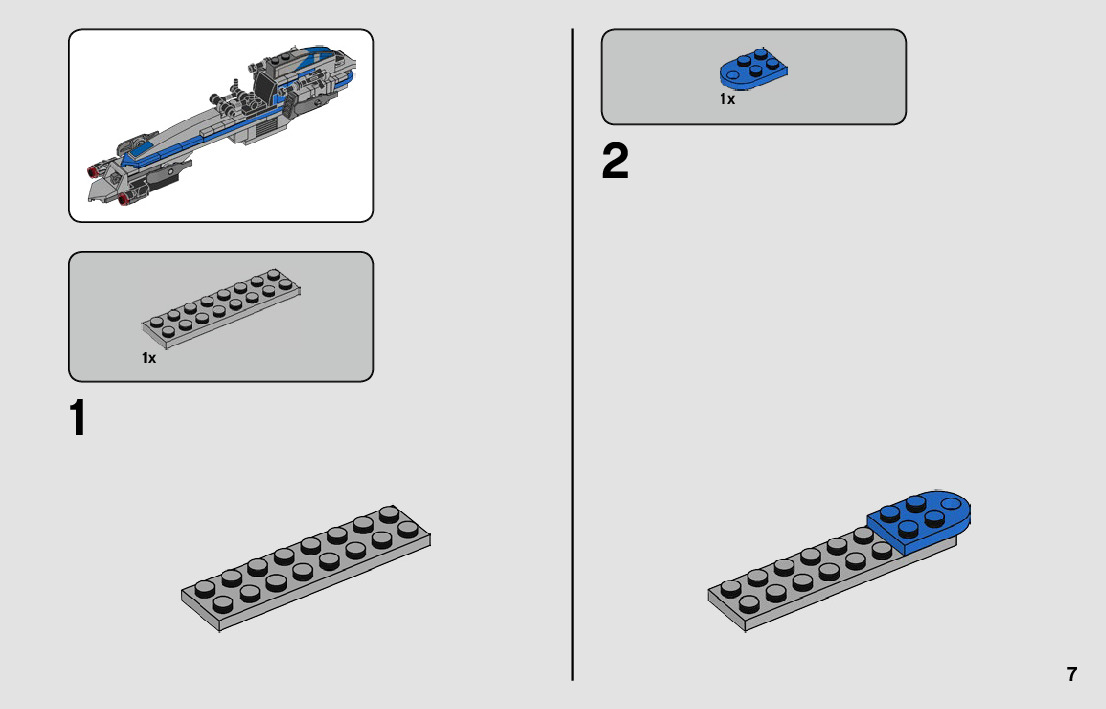 1x

1

1x

2

7