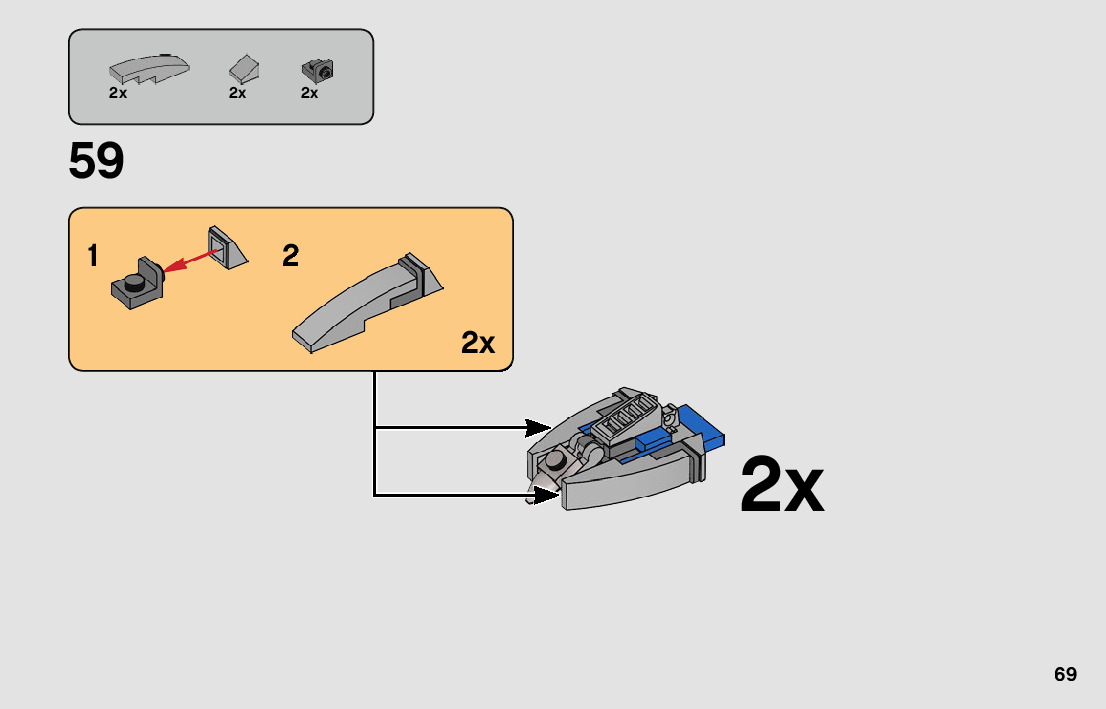 2x 2x 2x

59

1 2

2x

2x

69