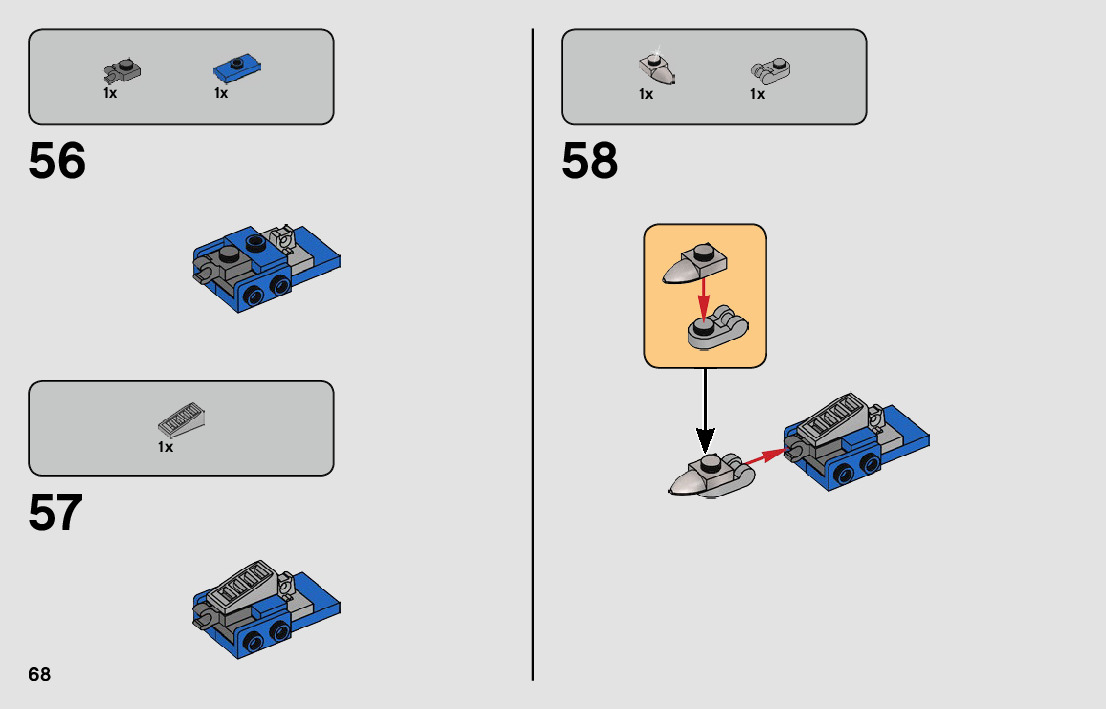 1x 1x

56

1x

57

68

1x 1x

58