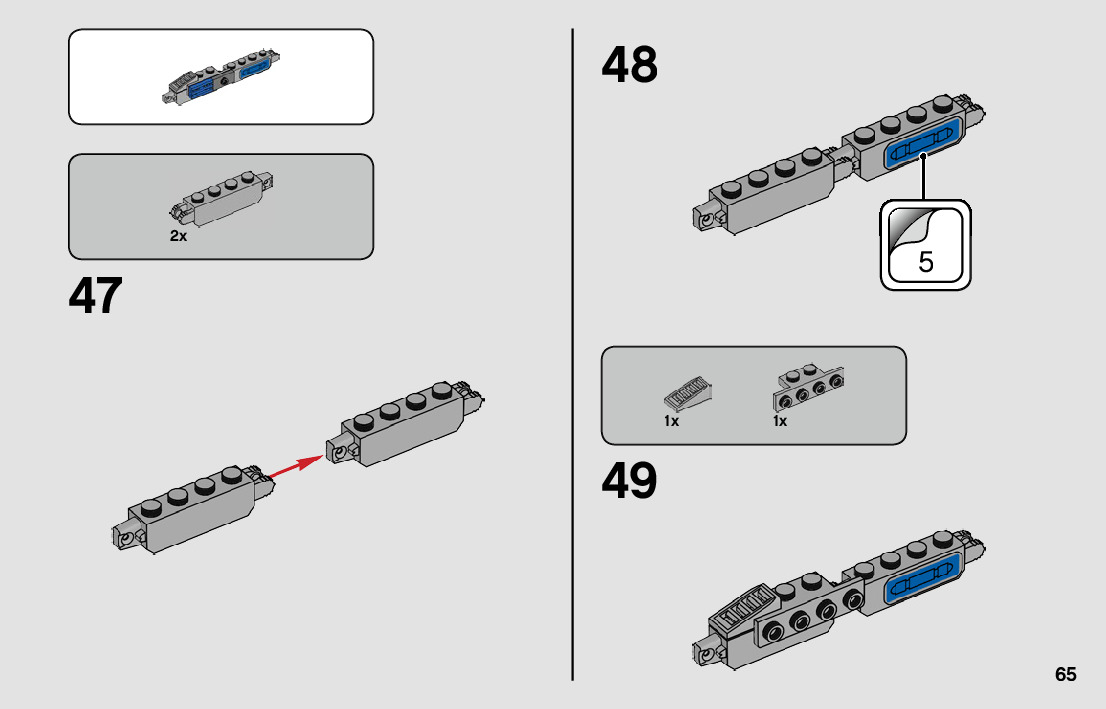 2x

47

48

5

1x

1x

49

65