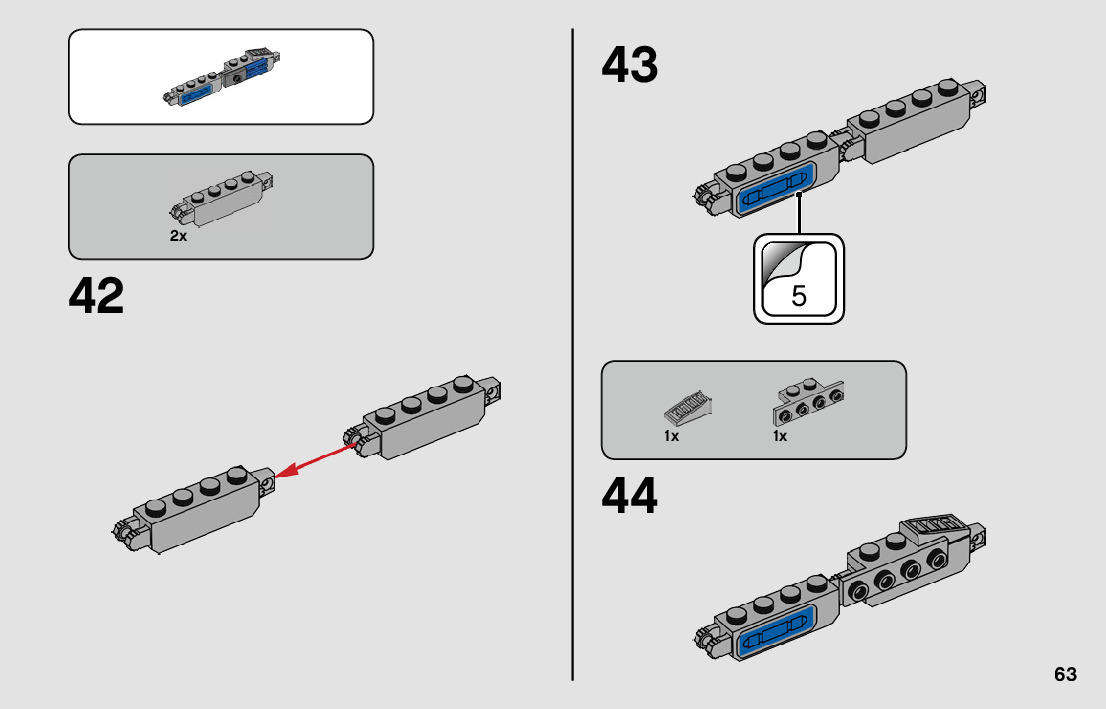 2x

42

43

5

1x

1x

44

63