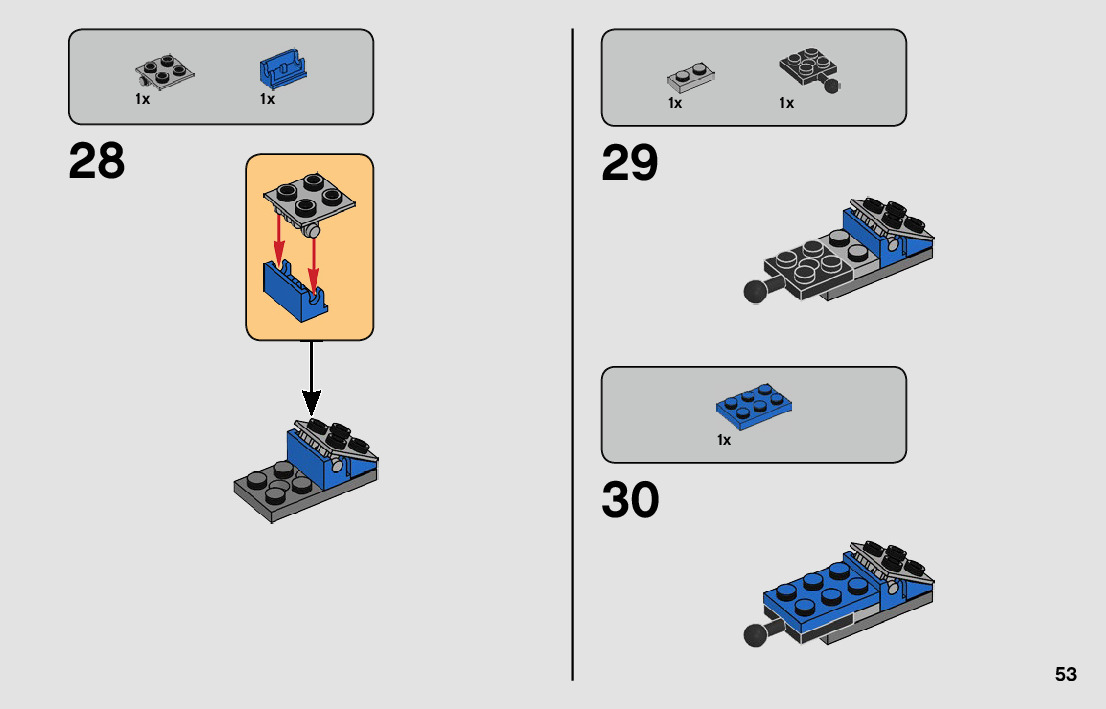 1x 1x

28

1x 1x

29

1x

30

53