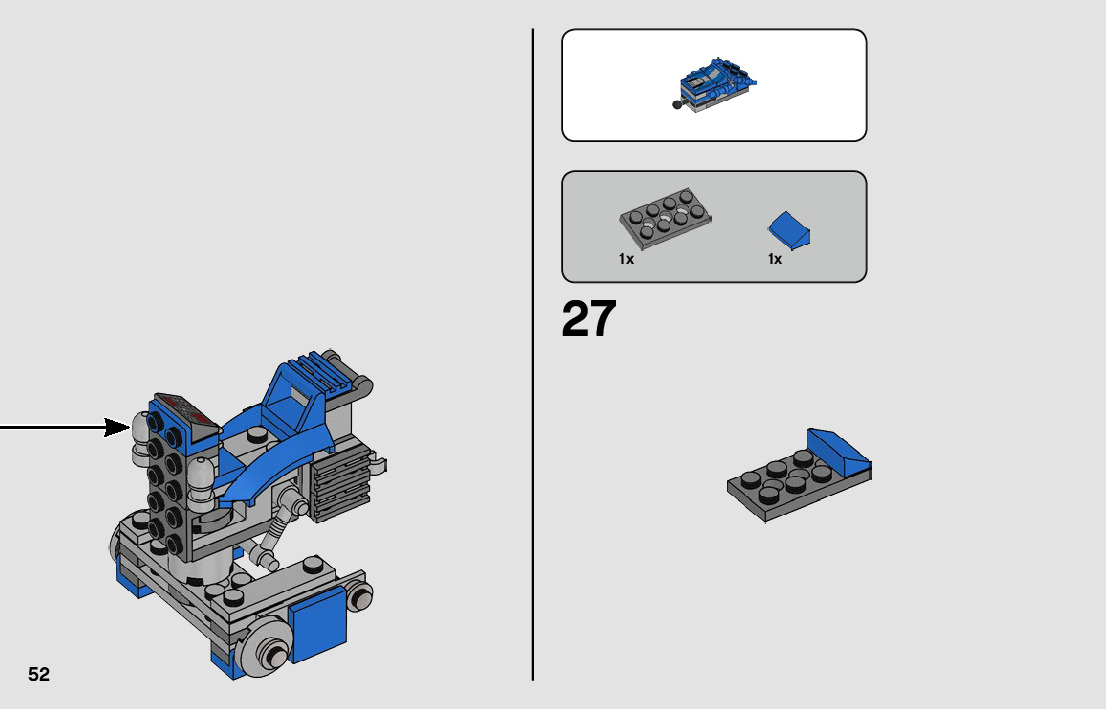 1x
1x
27
52