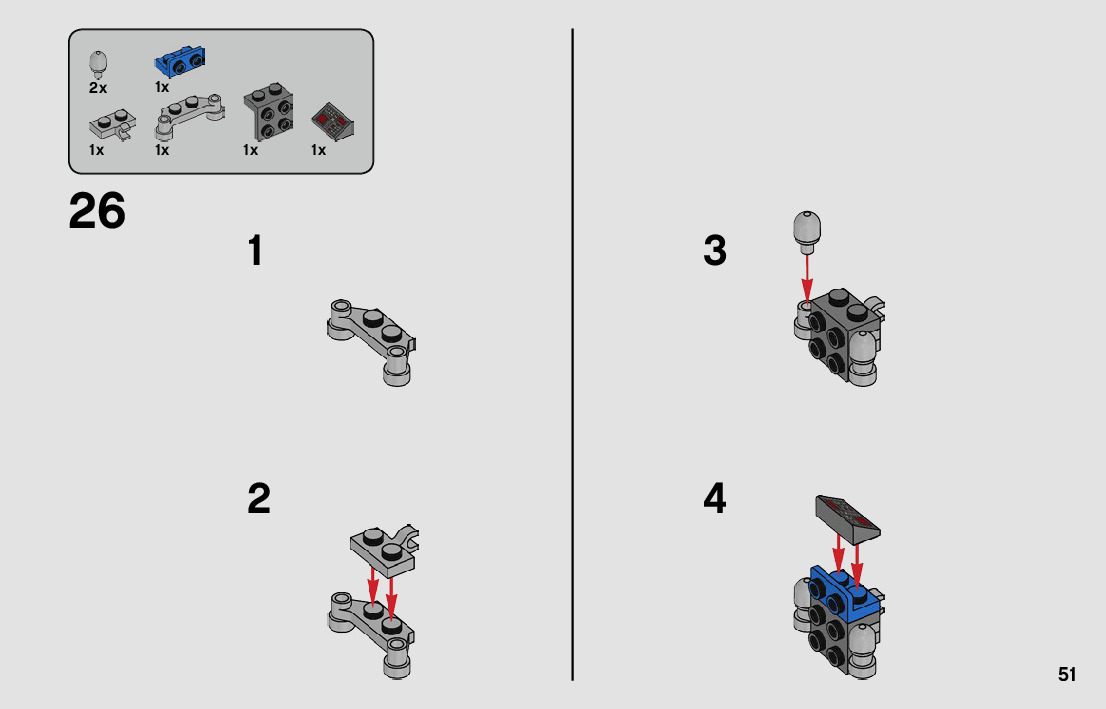 2x 1x
1x 1x 1x 1x

26

1

2

3

4

51