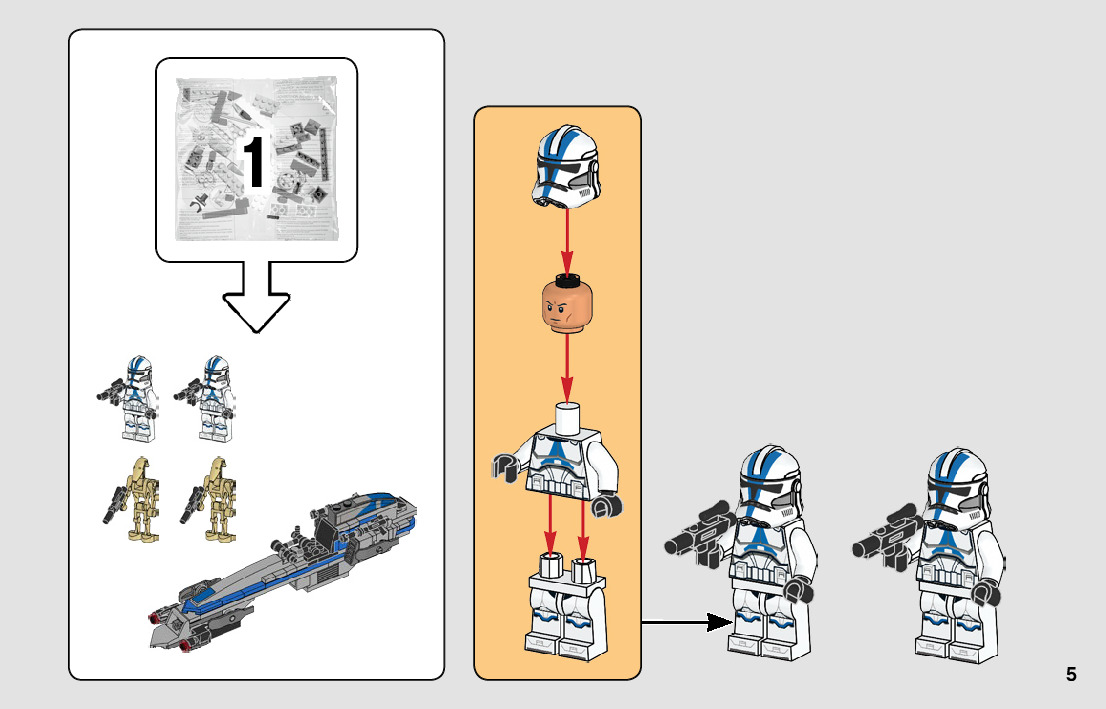 1

5