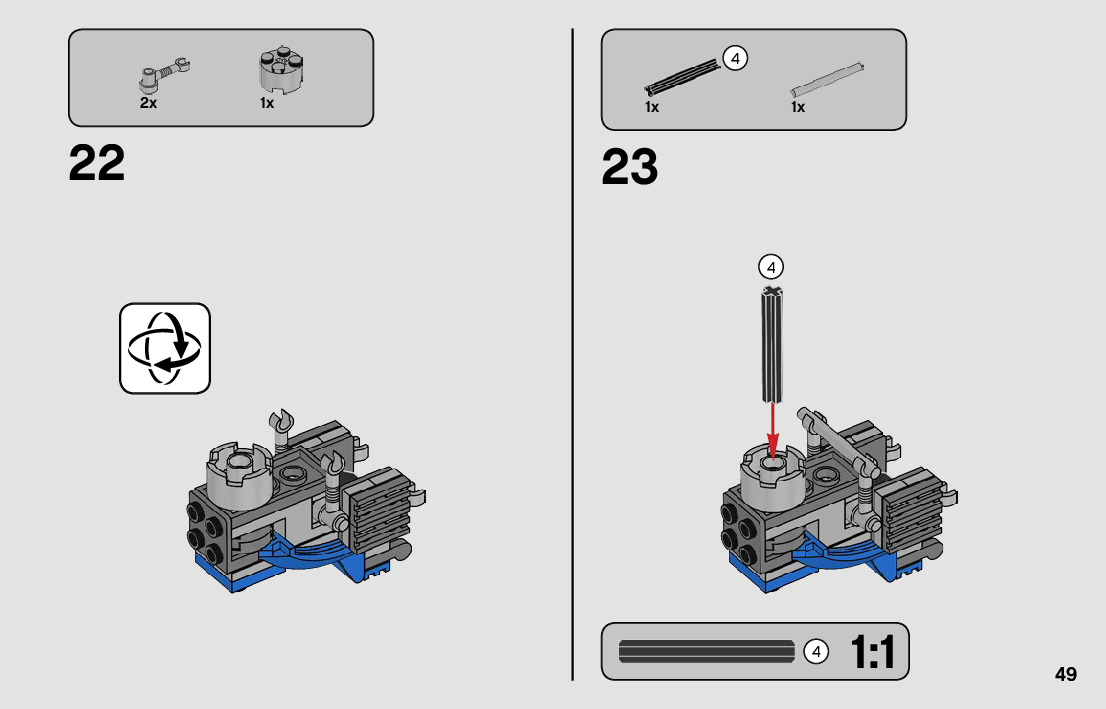 2x 1x

22

4

1x 1x

23

4

4 1:1

49