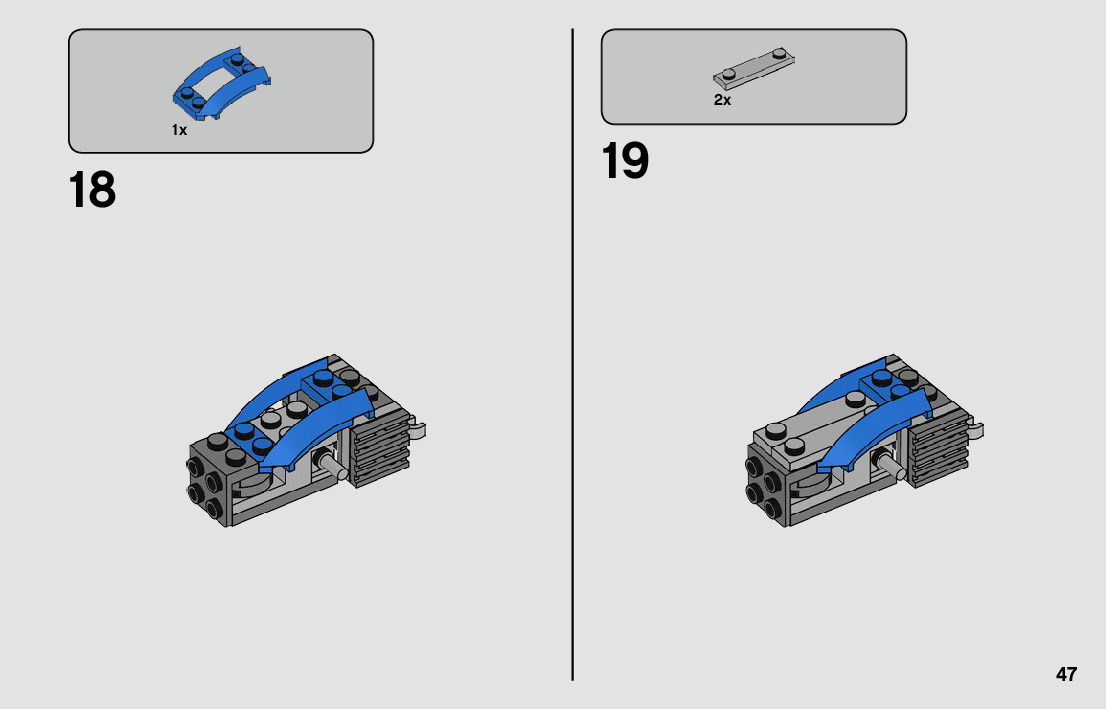 1x

18

2x

19

47