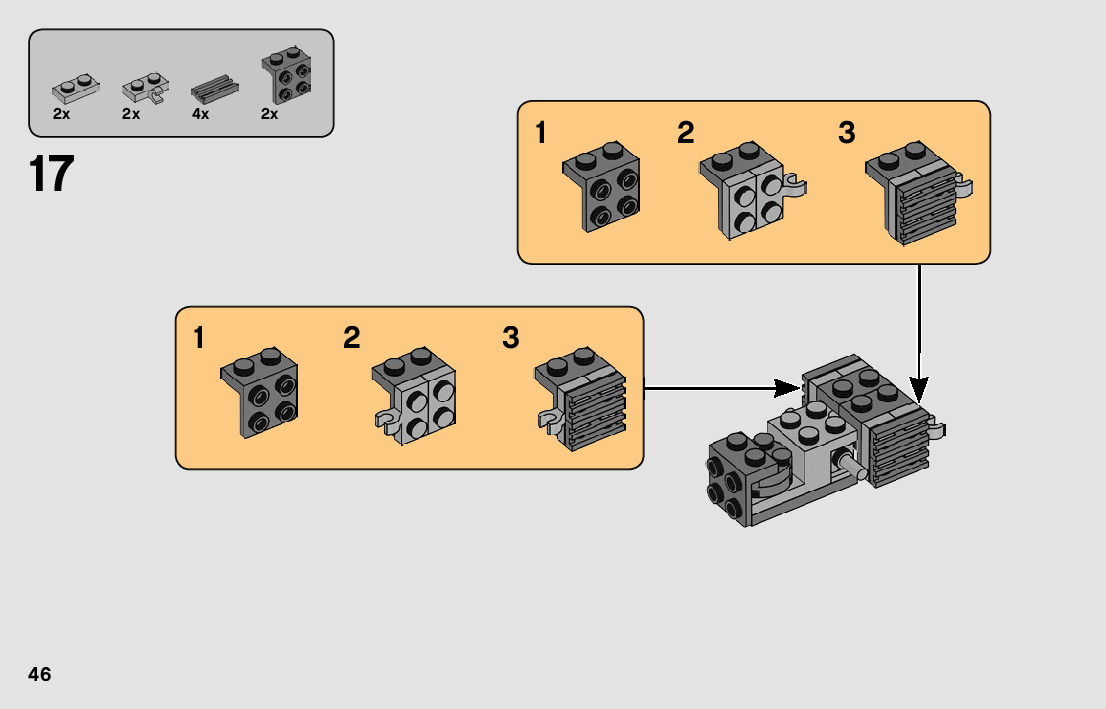 2x 2x 4x 2x

17

1 2 3

1 2 3

46