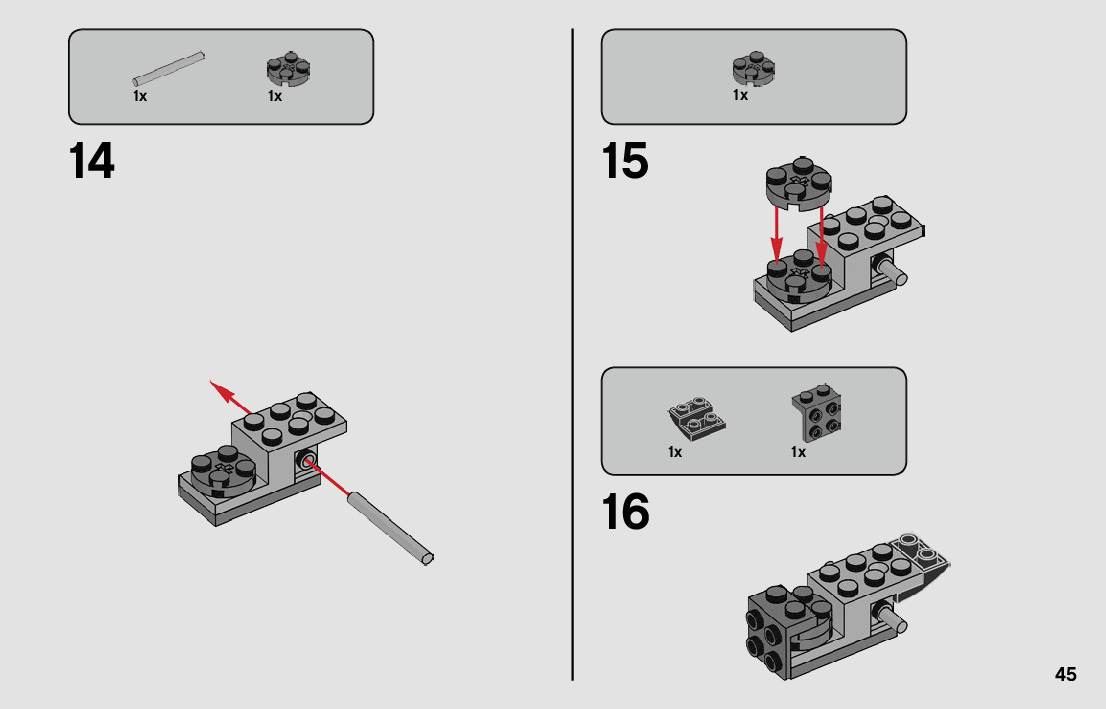 1x 1x

14

1x

15

1x 1x

16

45