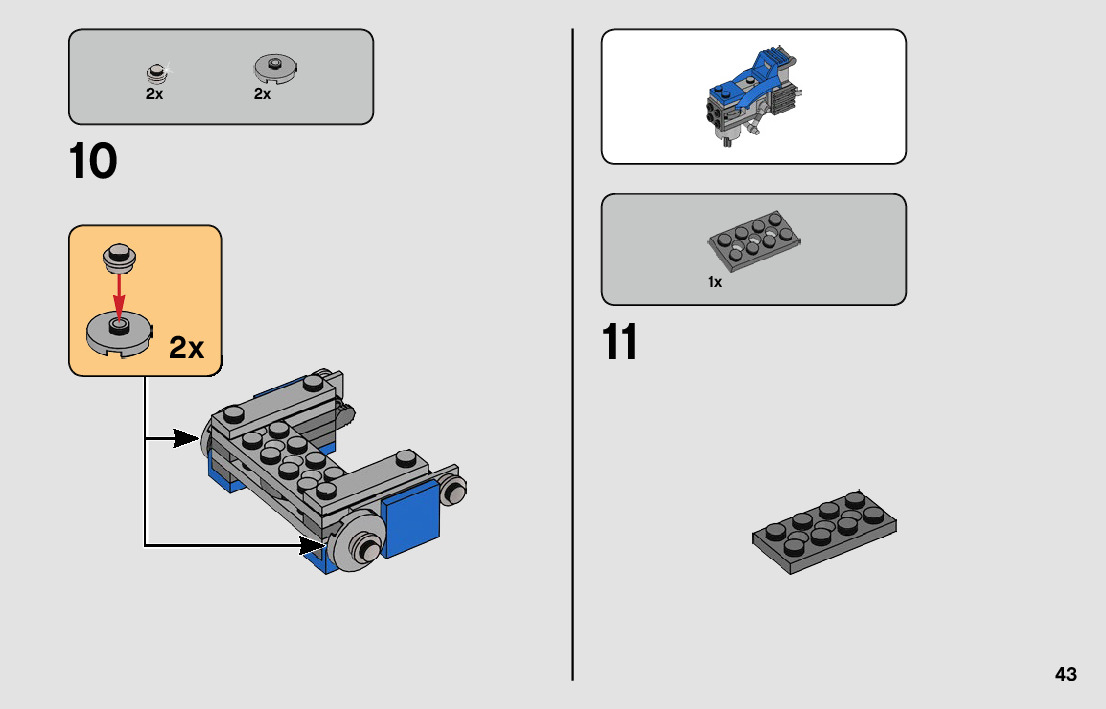 2x 2x

10

2x

1x

11

43