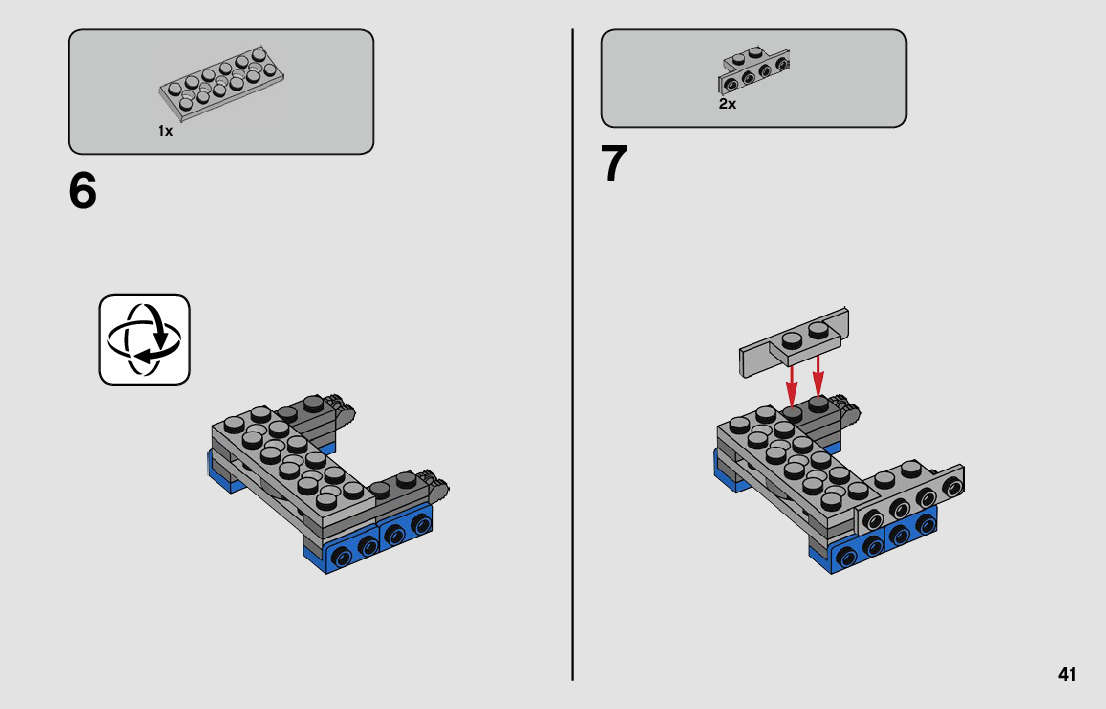 1x

6

2x

7

41