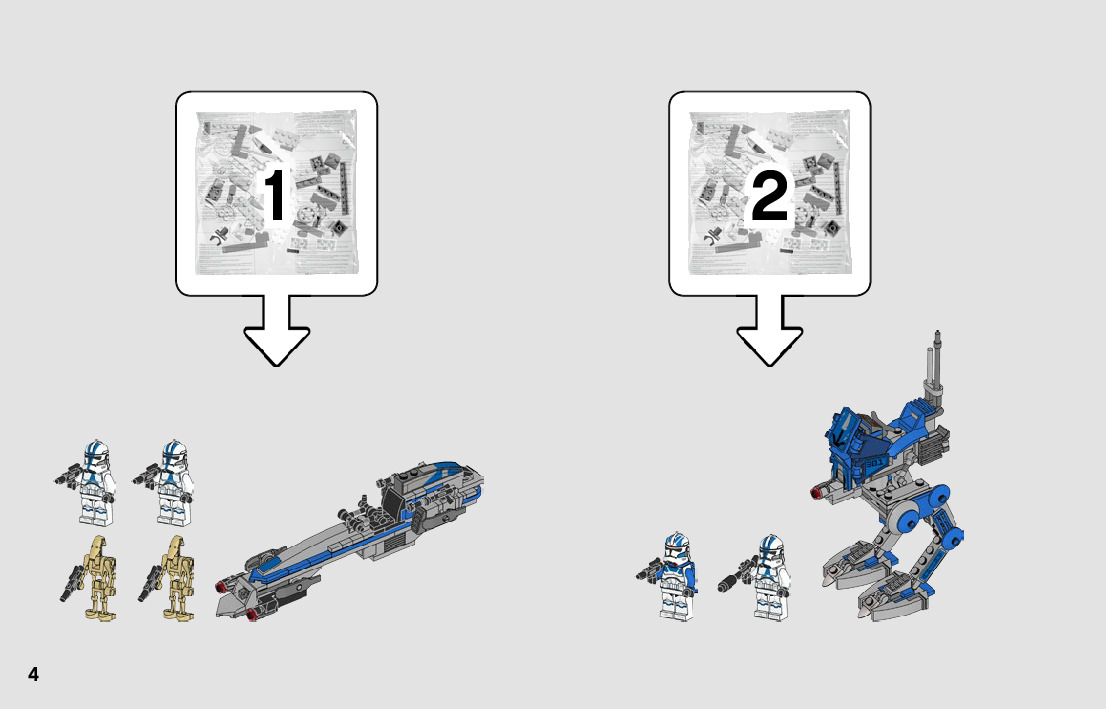 1

2

4