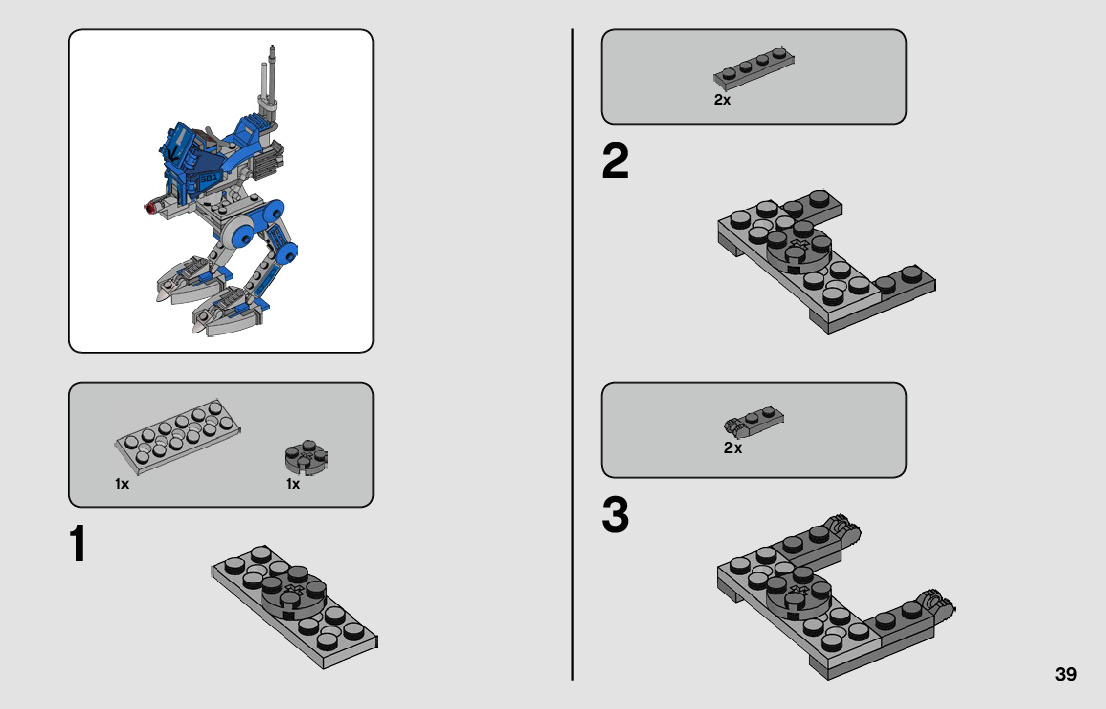 1x

1x

1

2x

2

2x

3

39