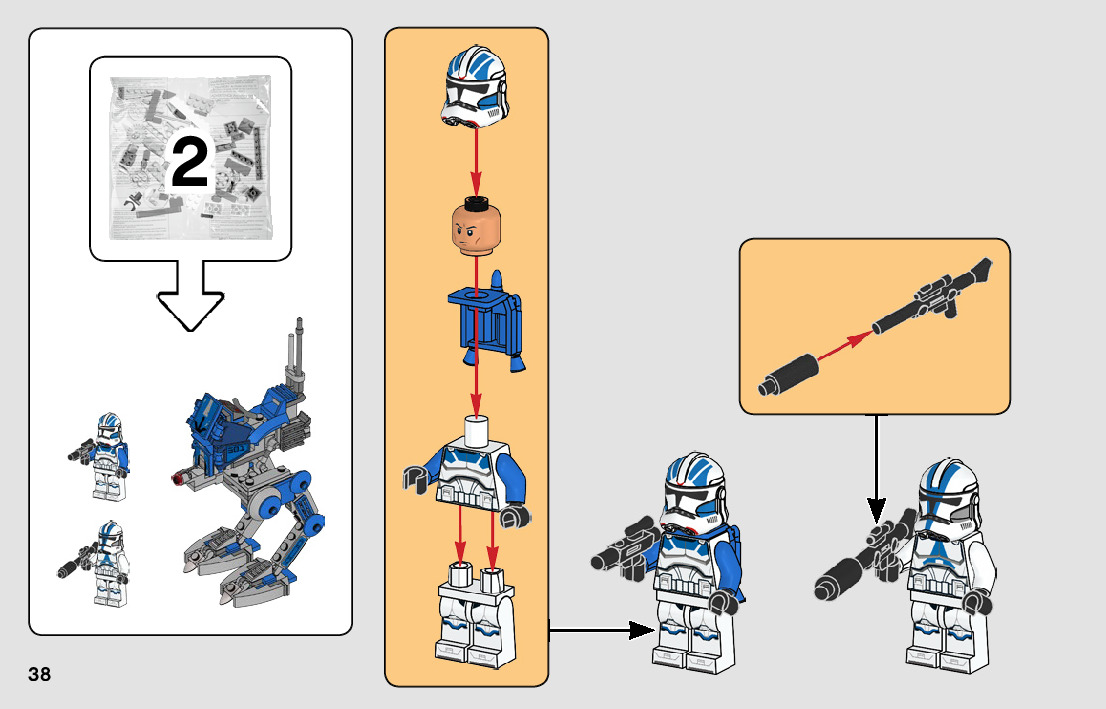 2

38