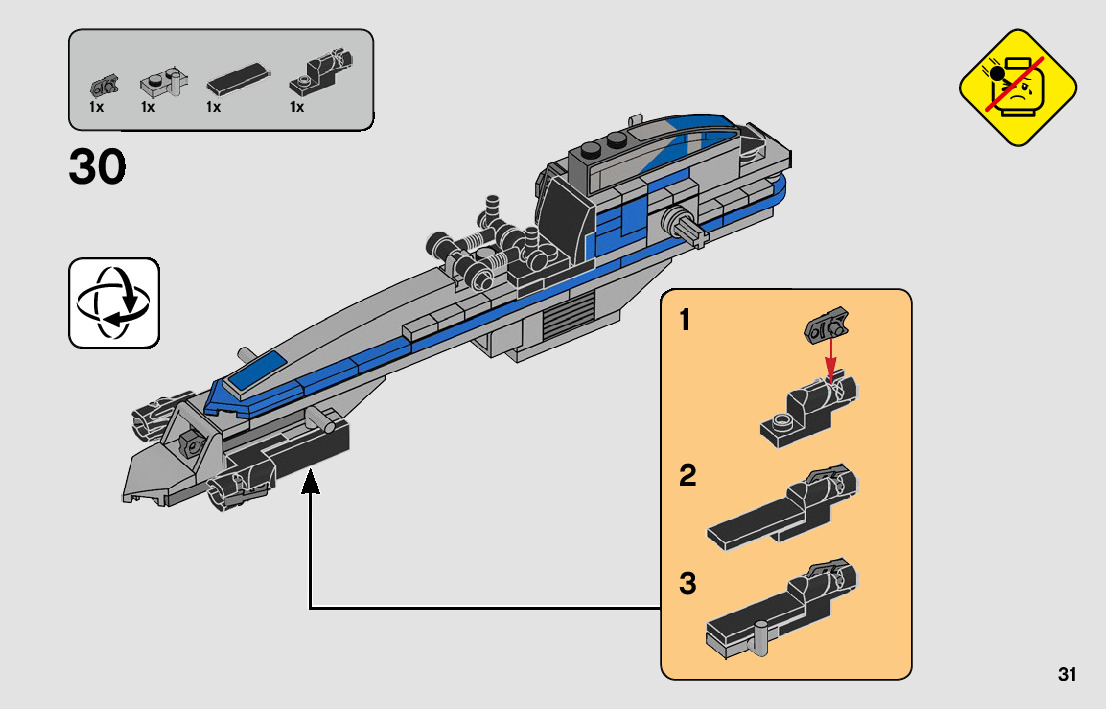 1x 1x 1x 1x

30

1

2

3

31