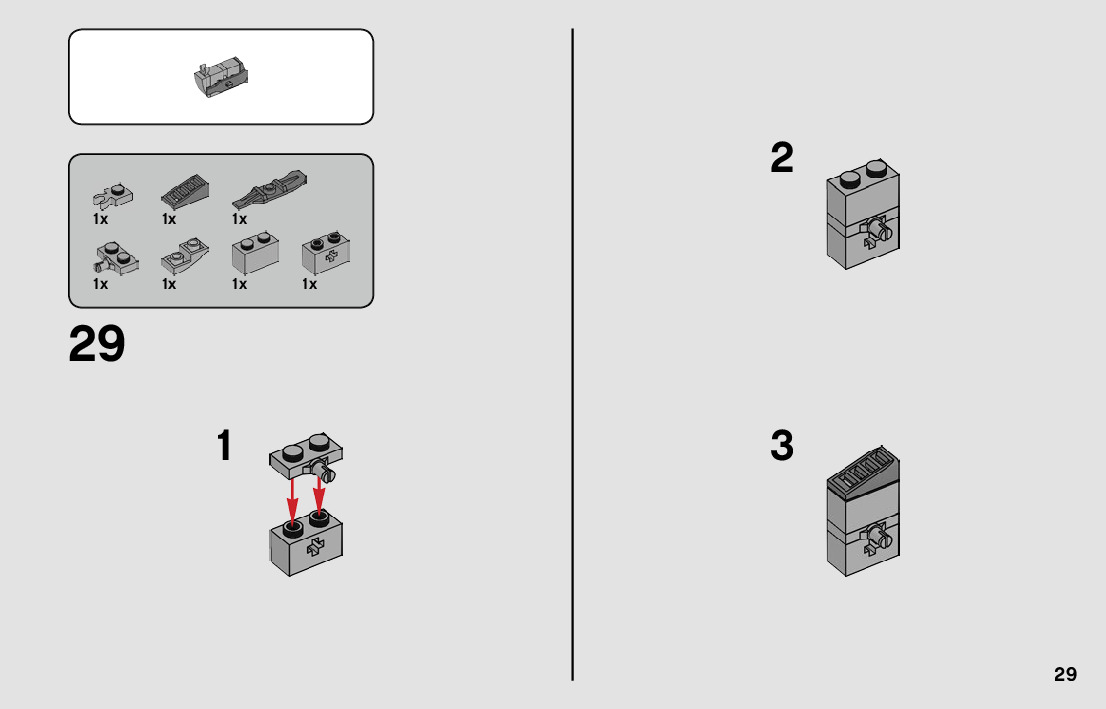 1x 1x 1x

1x 1x 1x 1x

29

1

2

3

29