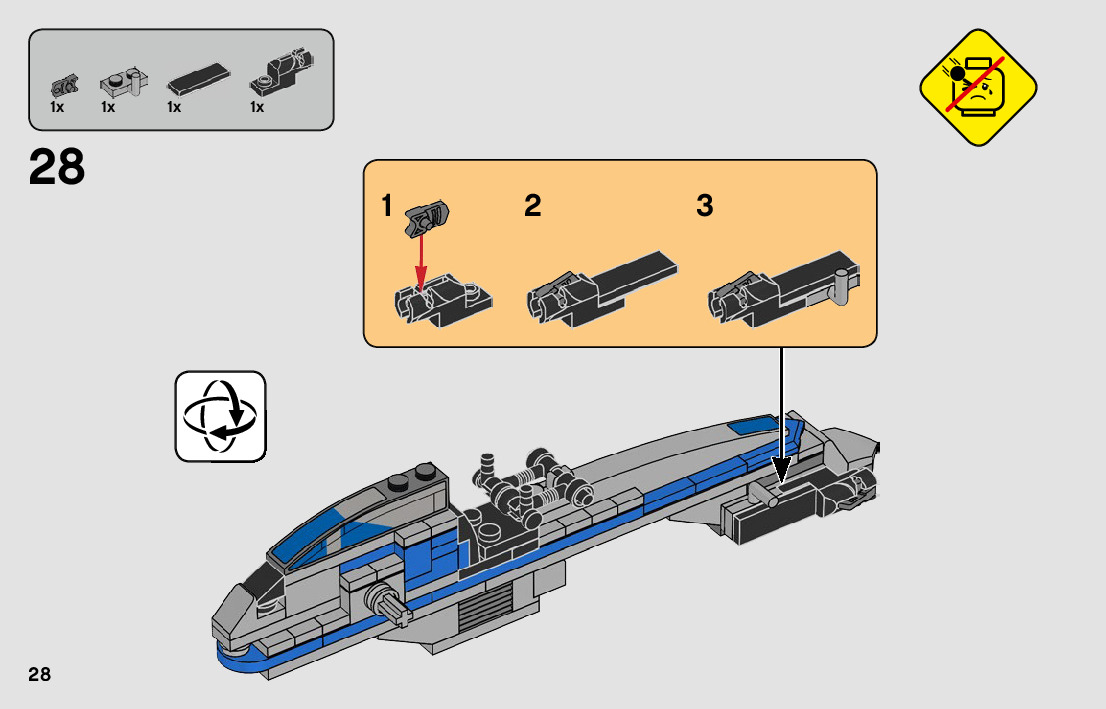 1x 1x 1x 1x

28

1 2 3

28