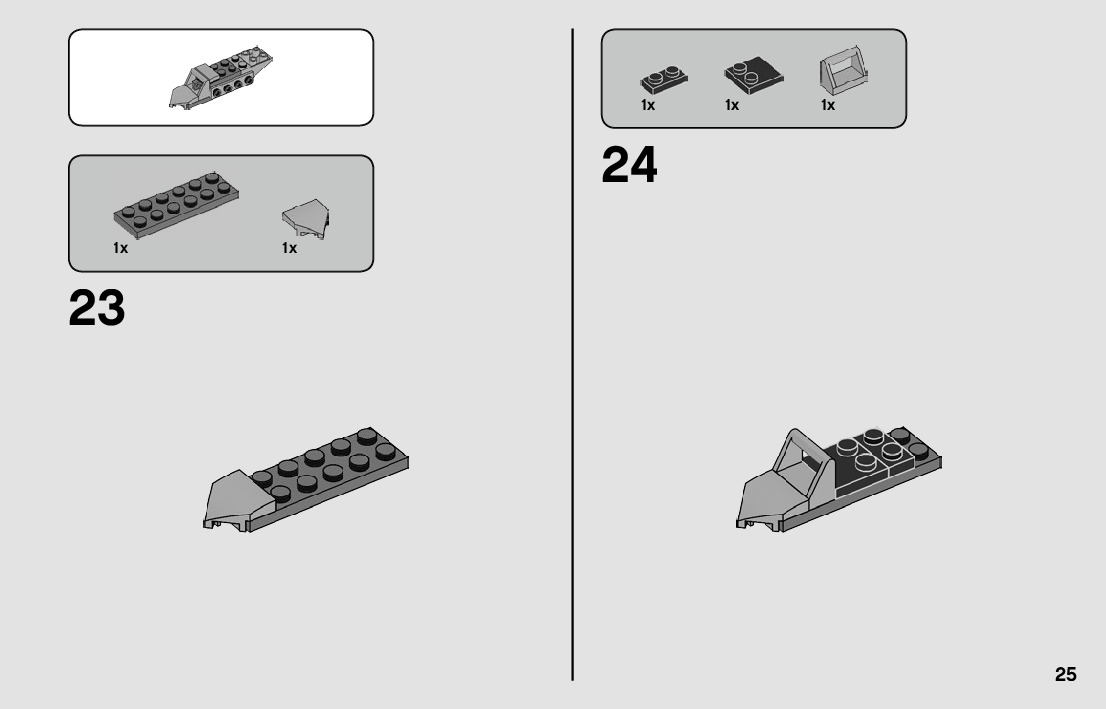 1x 1x

23

1x 1x 1x

24

25