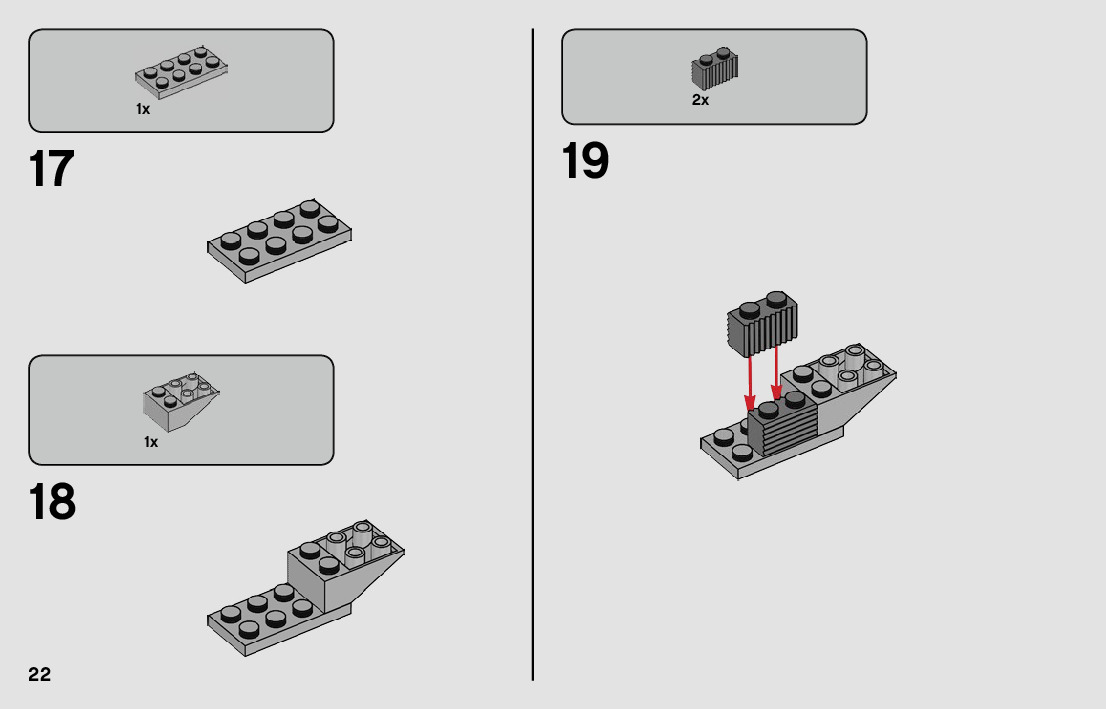 1x

17

1x

18

22

2x

19