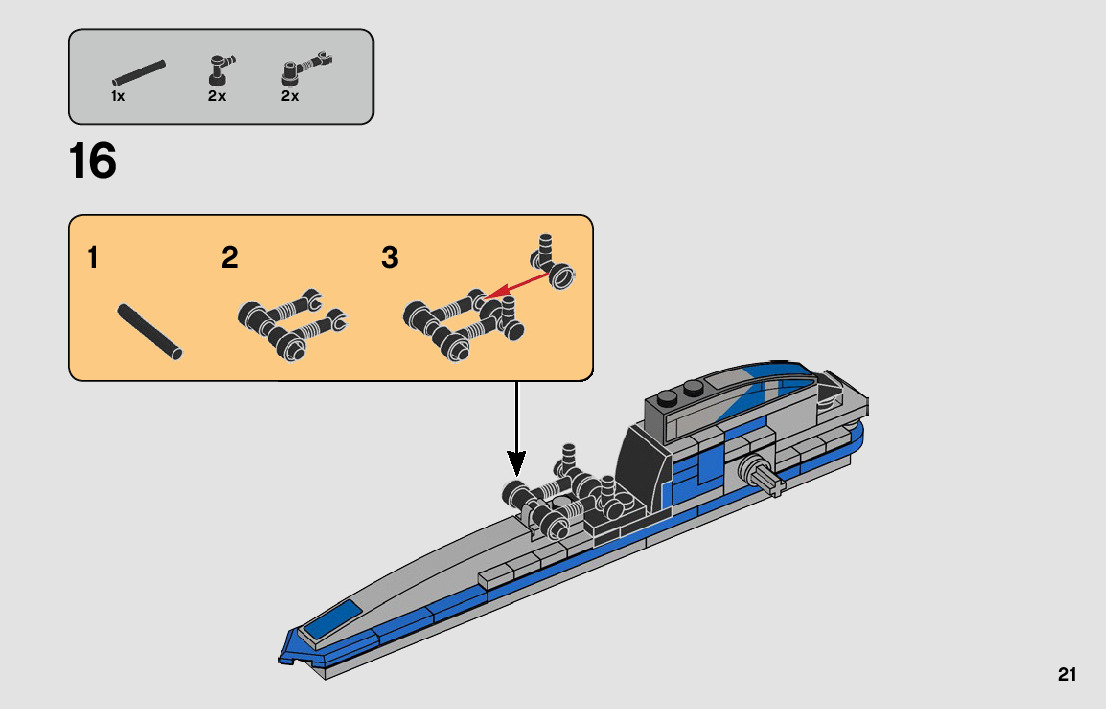 1x 2x 2x

16

1 2 3

21