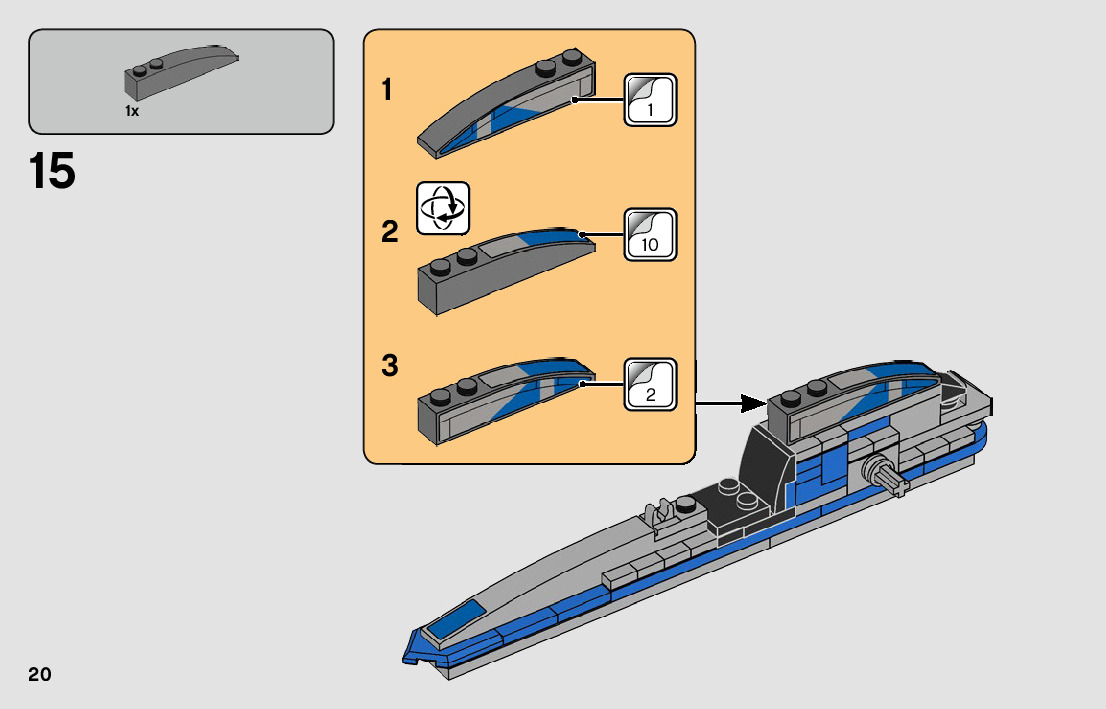 1x

15

1

1

2

10

3

2

20