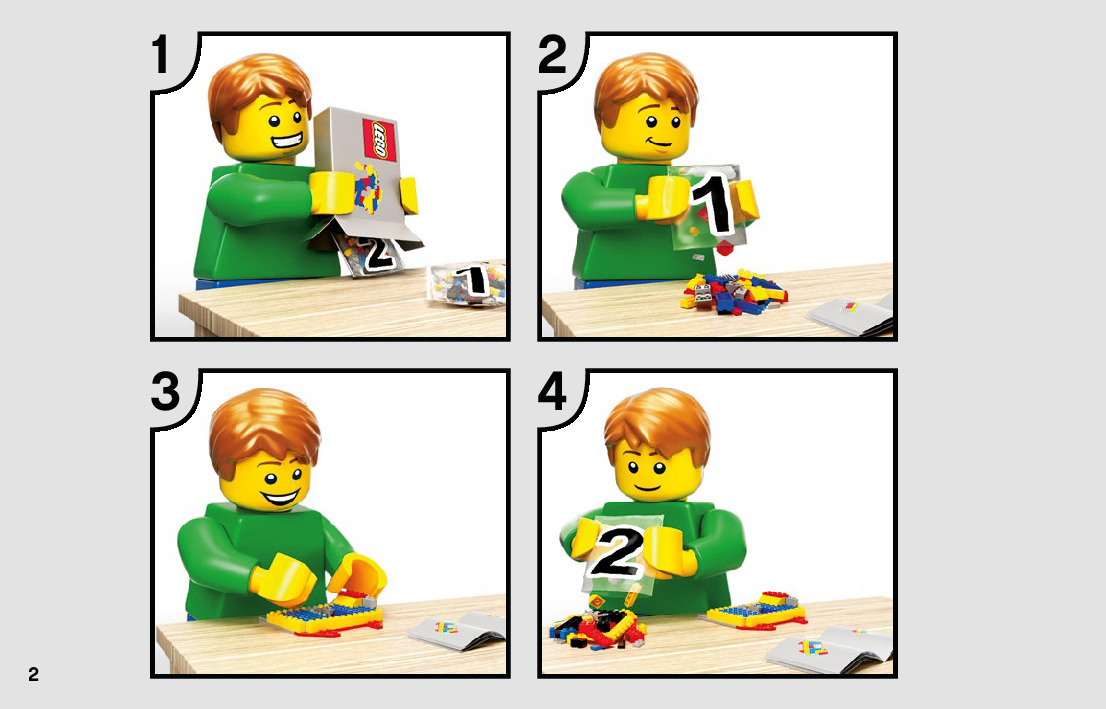 1

LEGO

2

1

2

1

3

4

2

2