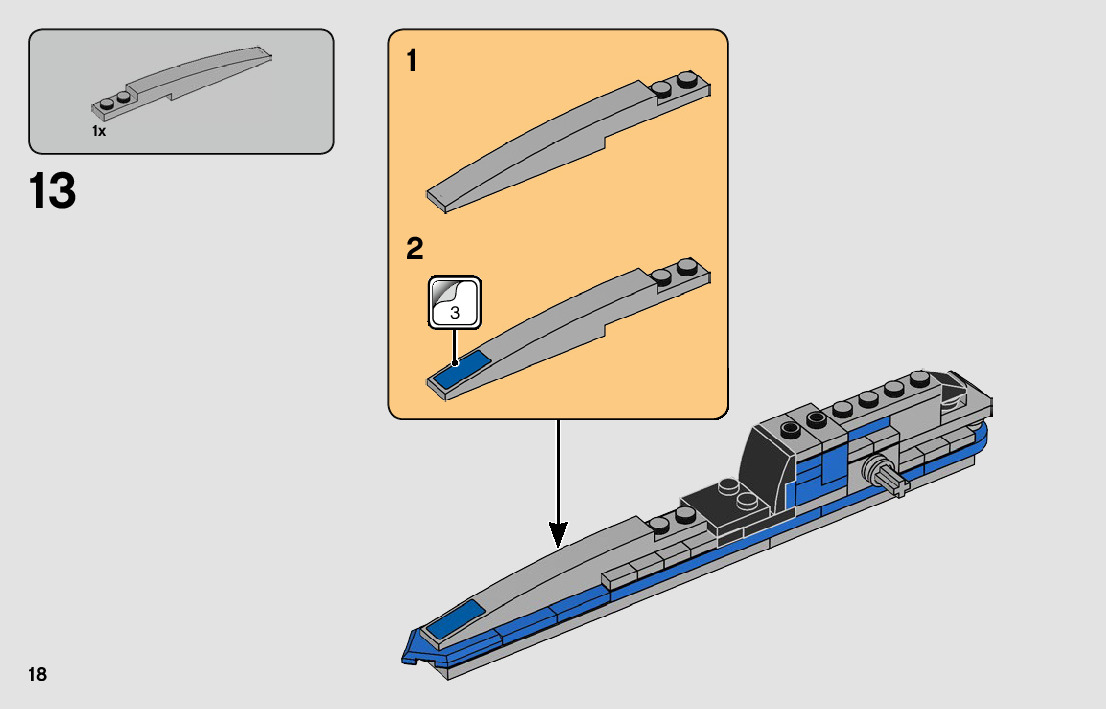 1x

13

1

2

3

18