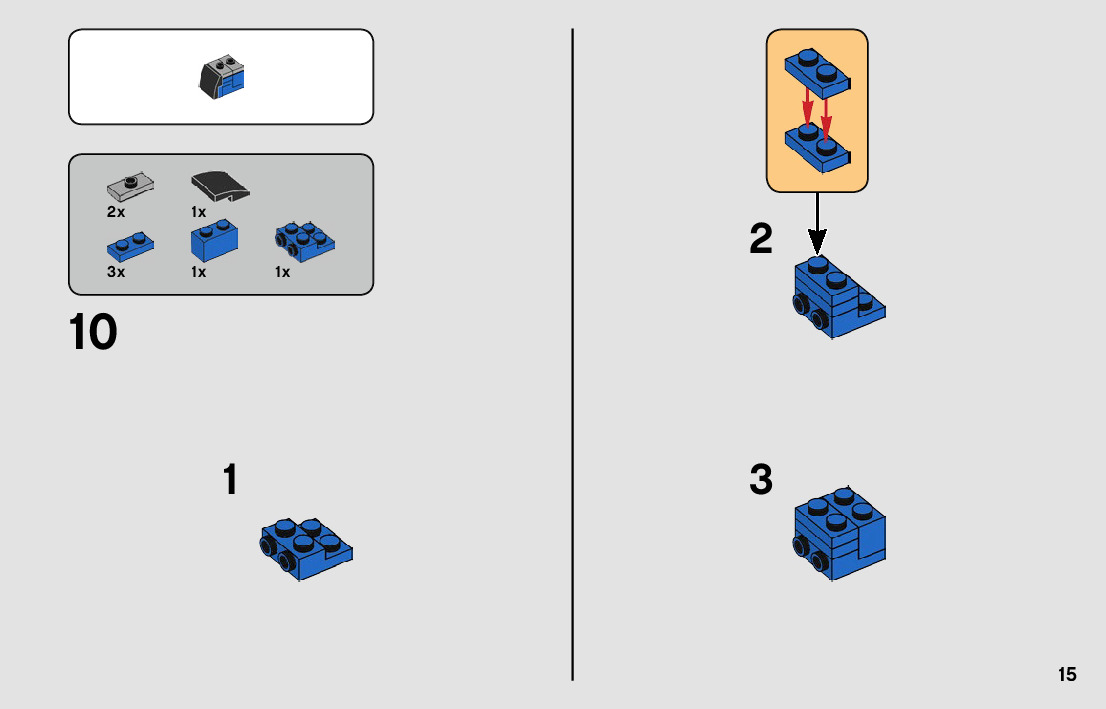 2x
1x
3x
1x
1x

10

1

2

3

15