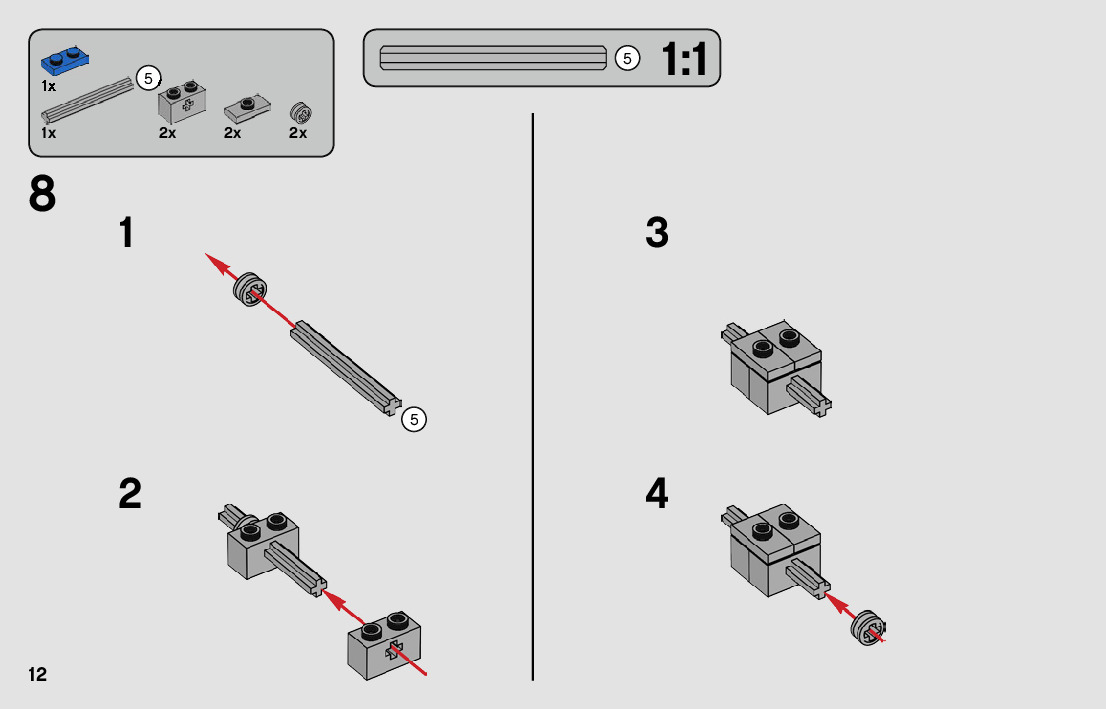 1x
5
1x
2x
2x
2x

5
1:1

8
1
5
2
3
4
12