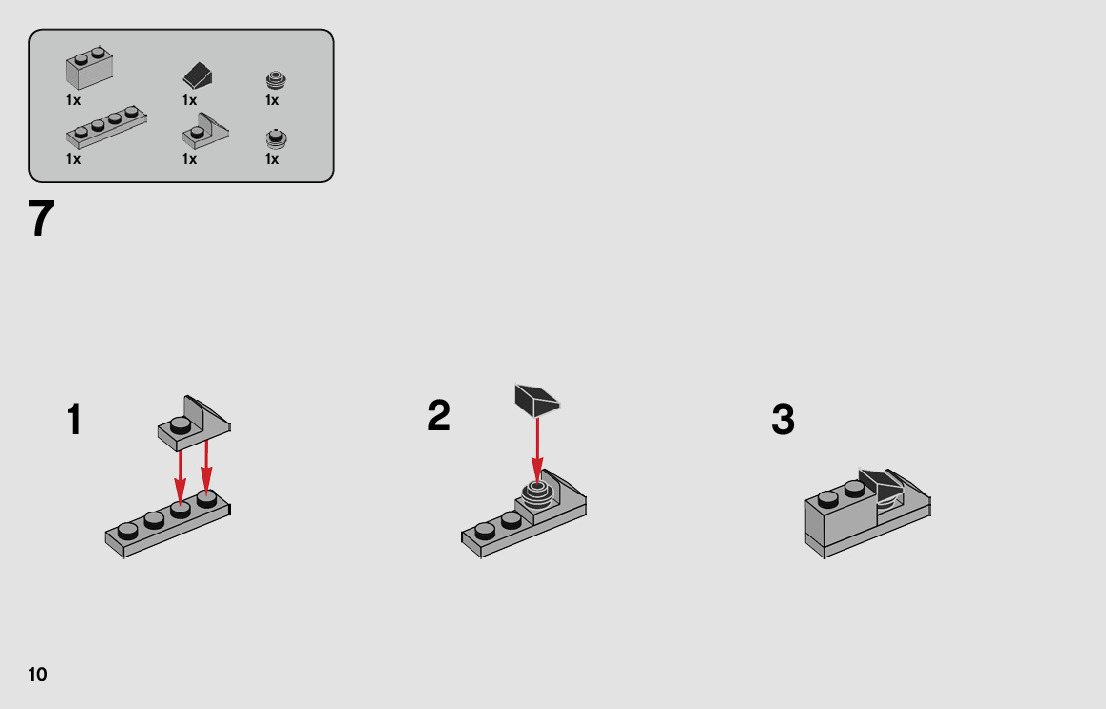 1x
1x
1x
1x
1x
1x

7

1

2

3

10