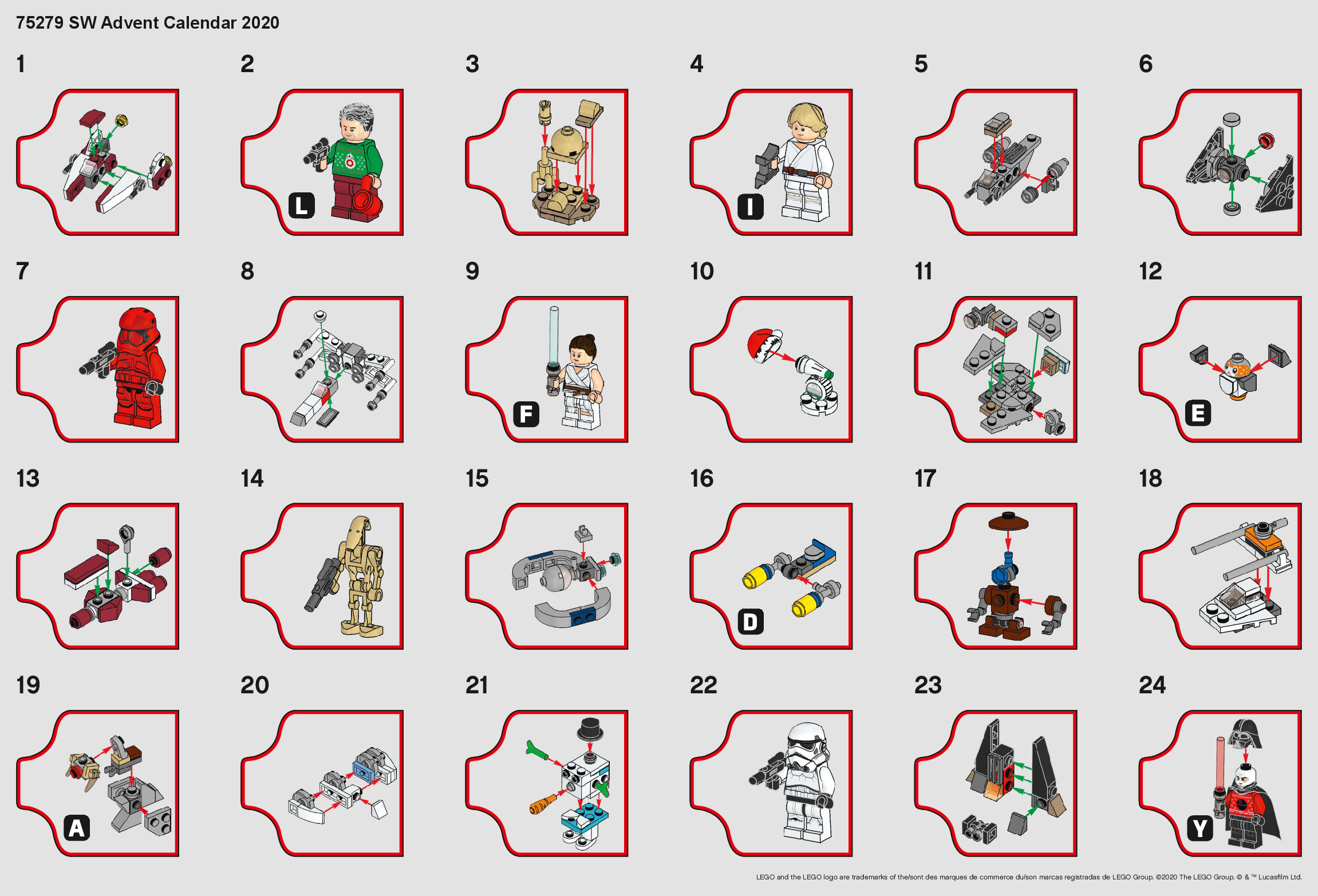 75279 SW Advent Calendar 2020

1

2

L

3

4

I

5

6

7

8

9

F

10

11

12

E

13

14

15

16

D

17

18

19

A

20

21

22

23

24

Y

LEGO and the LEGO logo are trademarks of the/sont des marques de commerce du/son marcas registradas de LEGO Group. ©2020 The LEGO Group. © & ™ Lucasfilm Ltd.