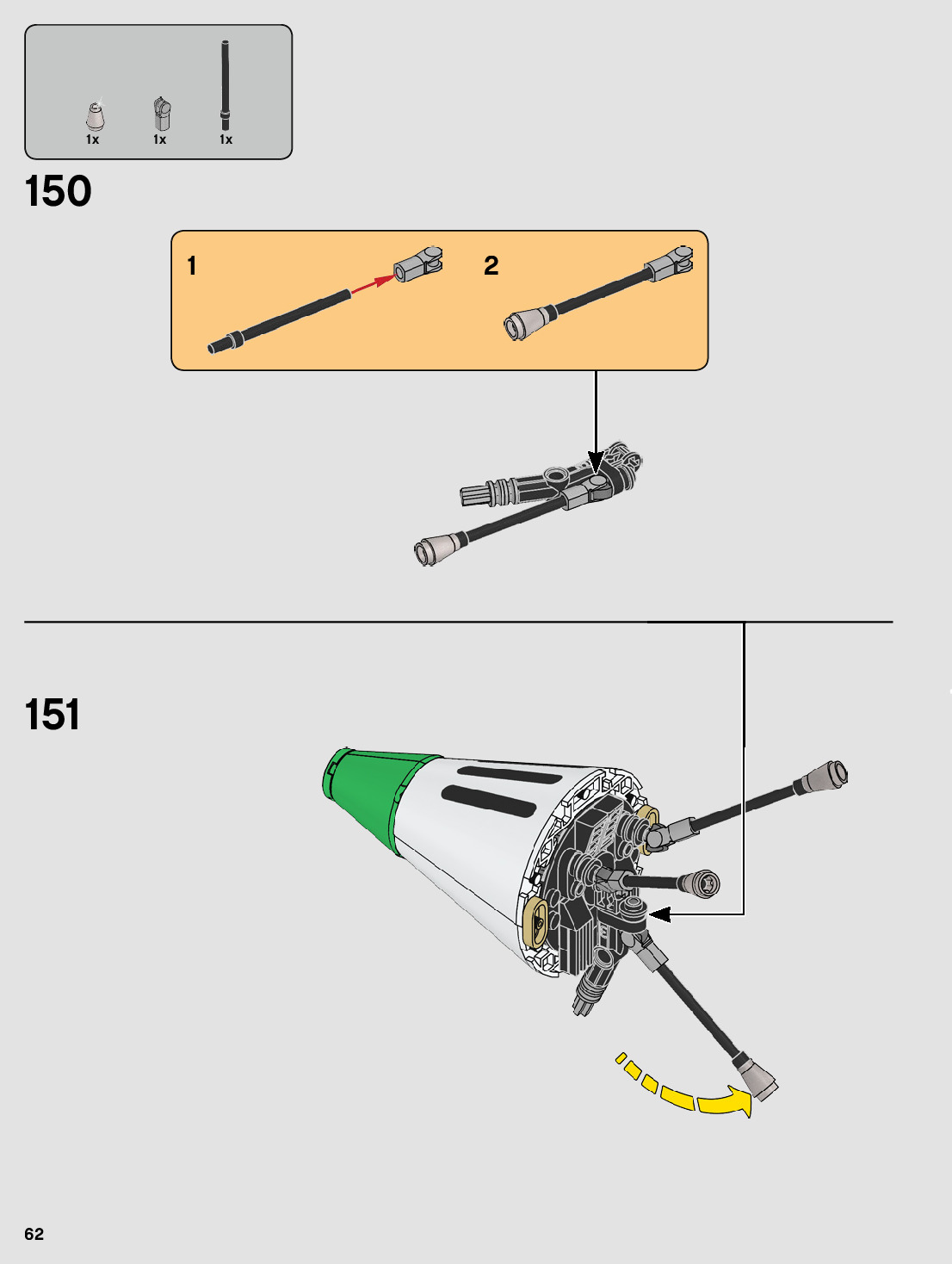 1x 1x 1x

150

1

2

151

62