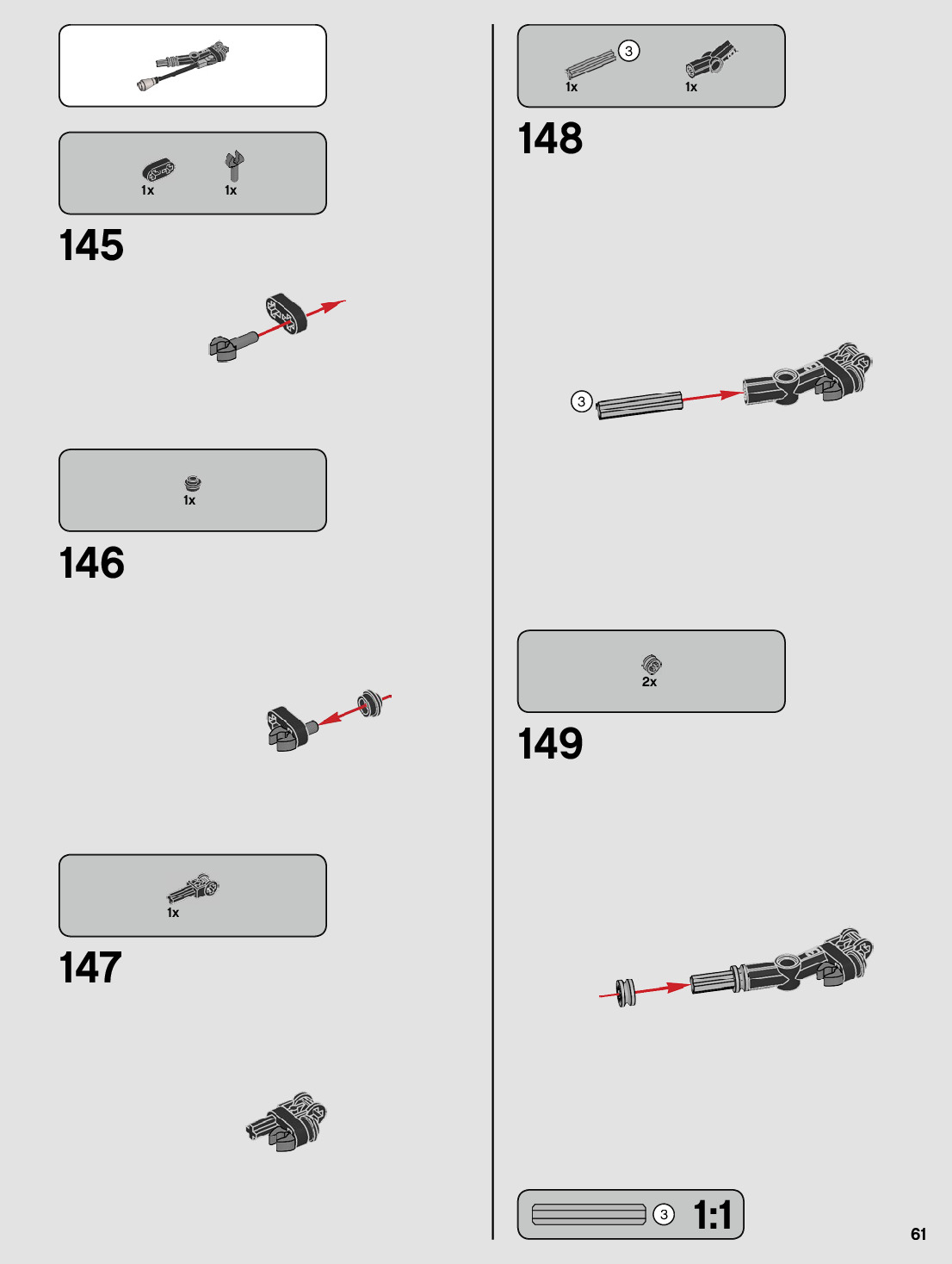 1x 1x

145

1x

146

1x

147

3
1x 1x

148

3

2x

149

3 1:1

61