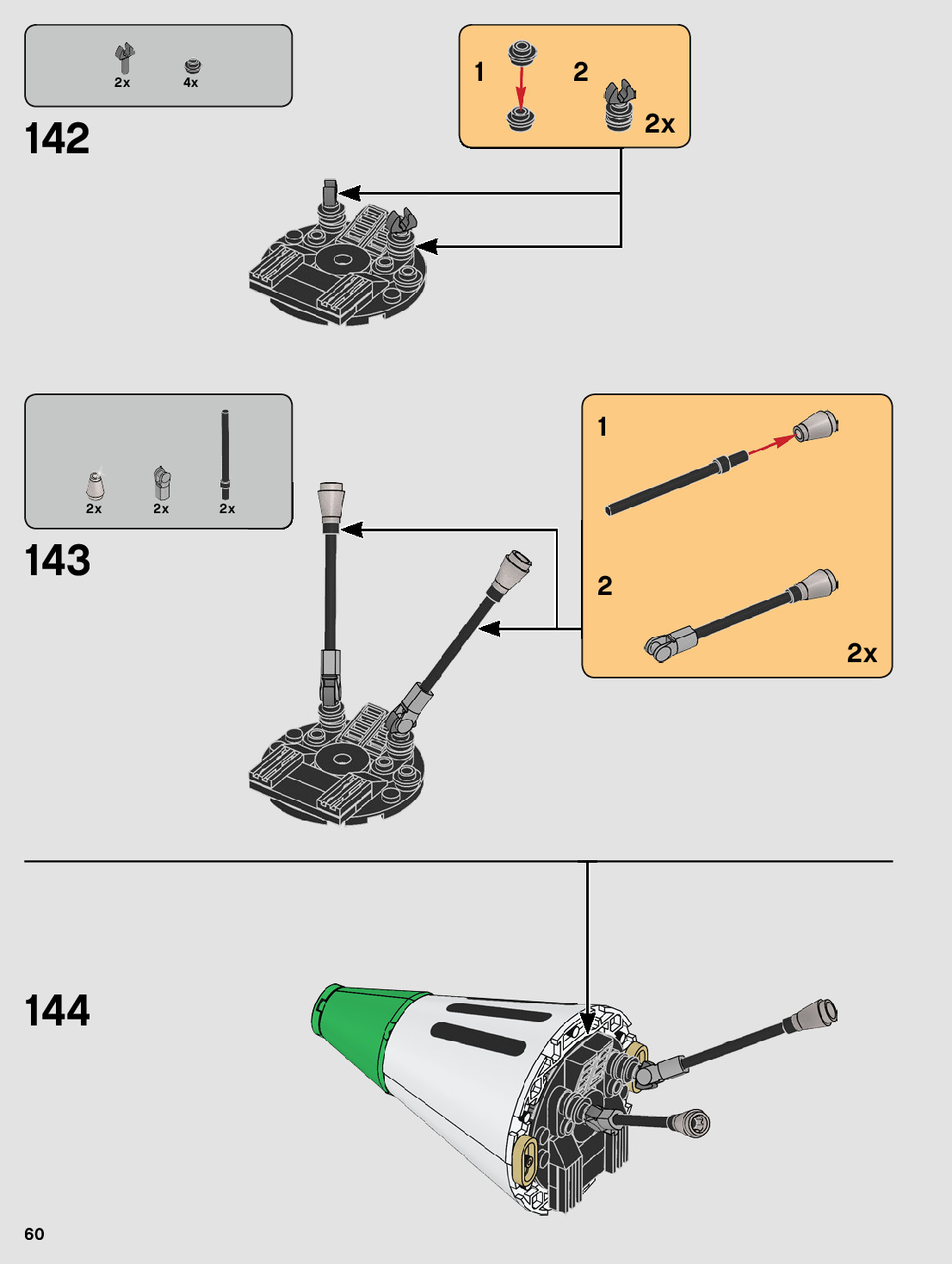 2x 4x

142

1 2 2x

2x 2x 2x

143

1

2

2x

144

60