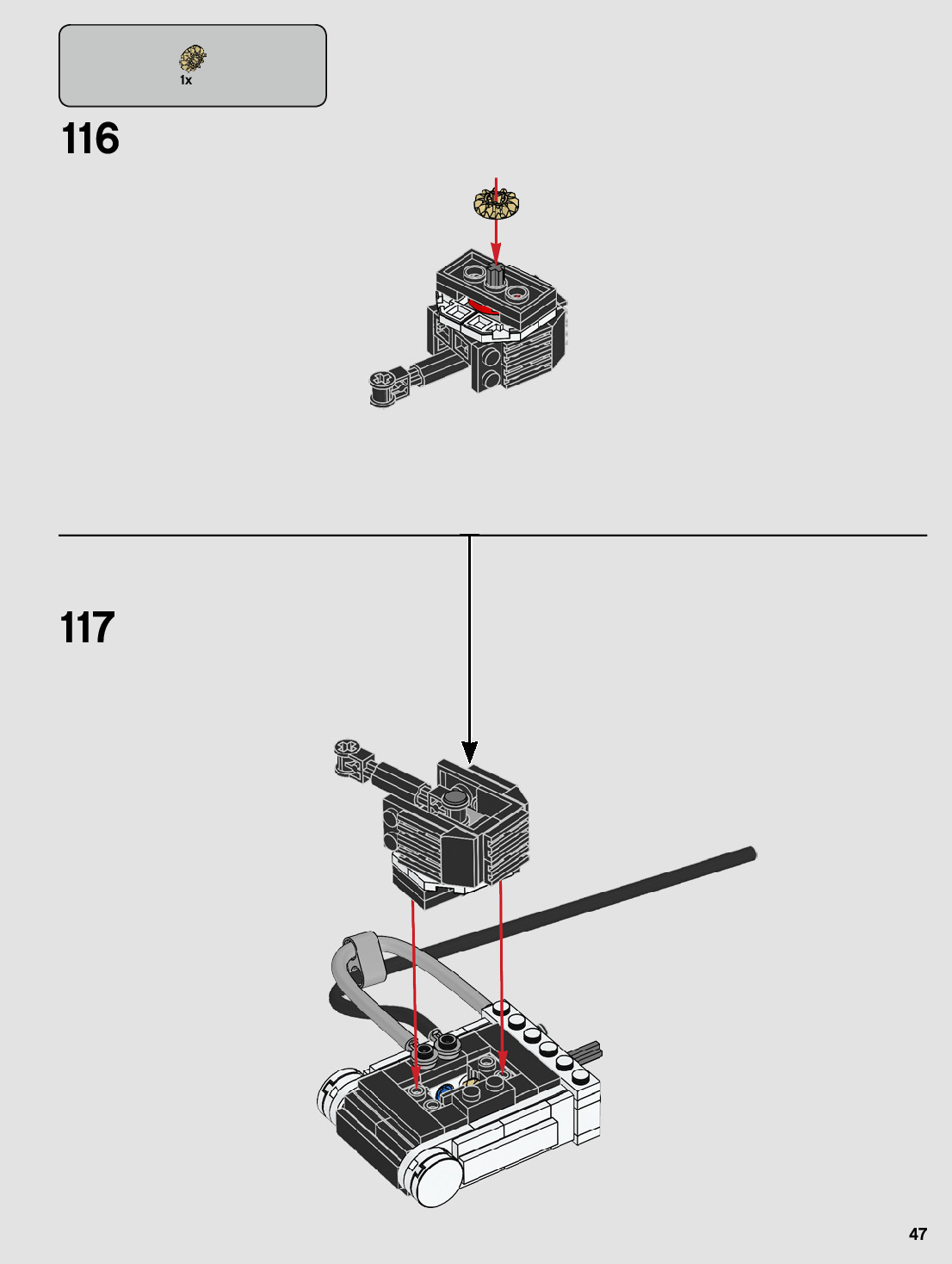 1x

116

117

47