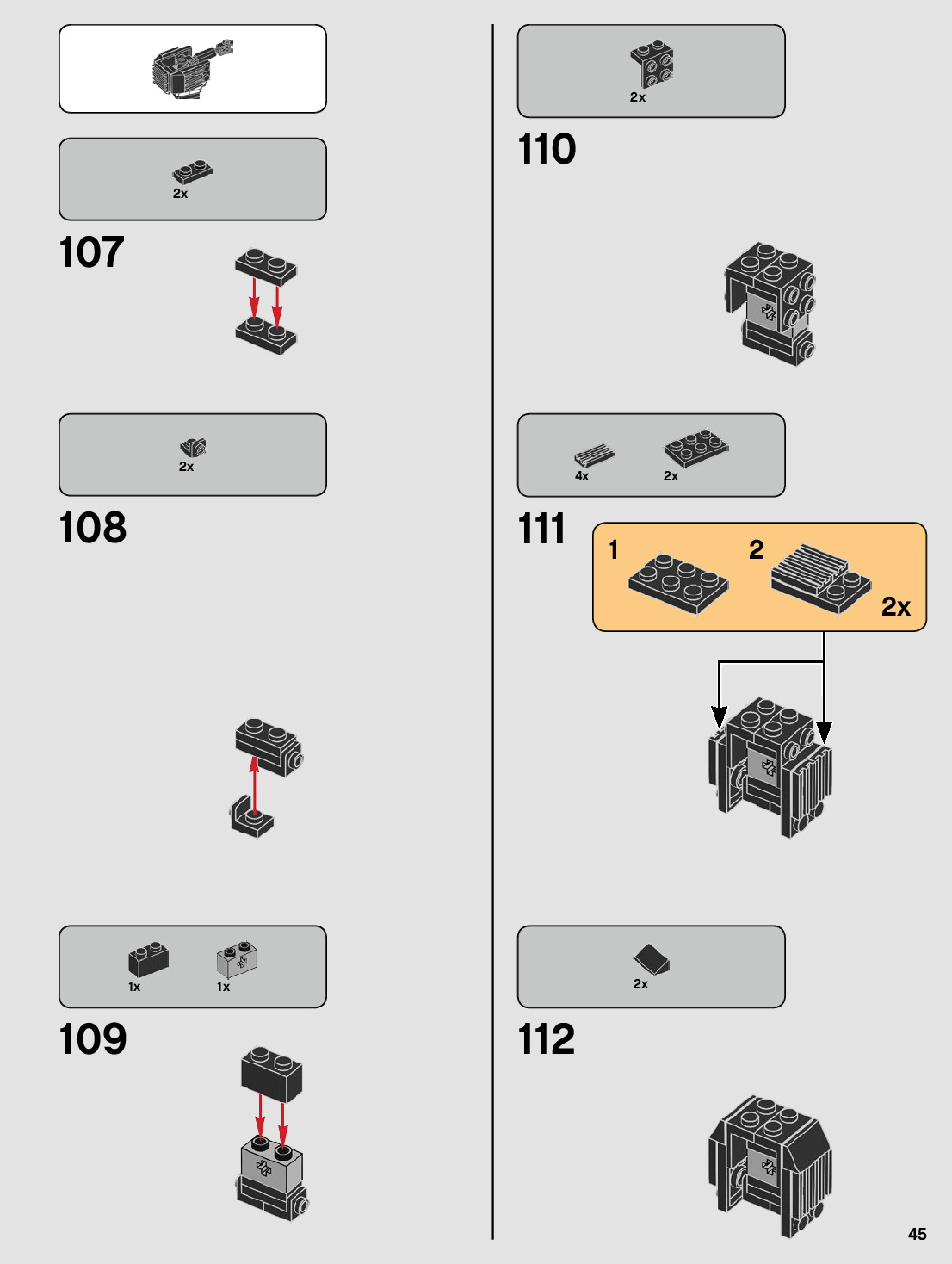 2x

107

2x

108

1x 1x

109

2x

110

4x 2x

111

1

2

2x

2x

112

45