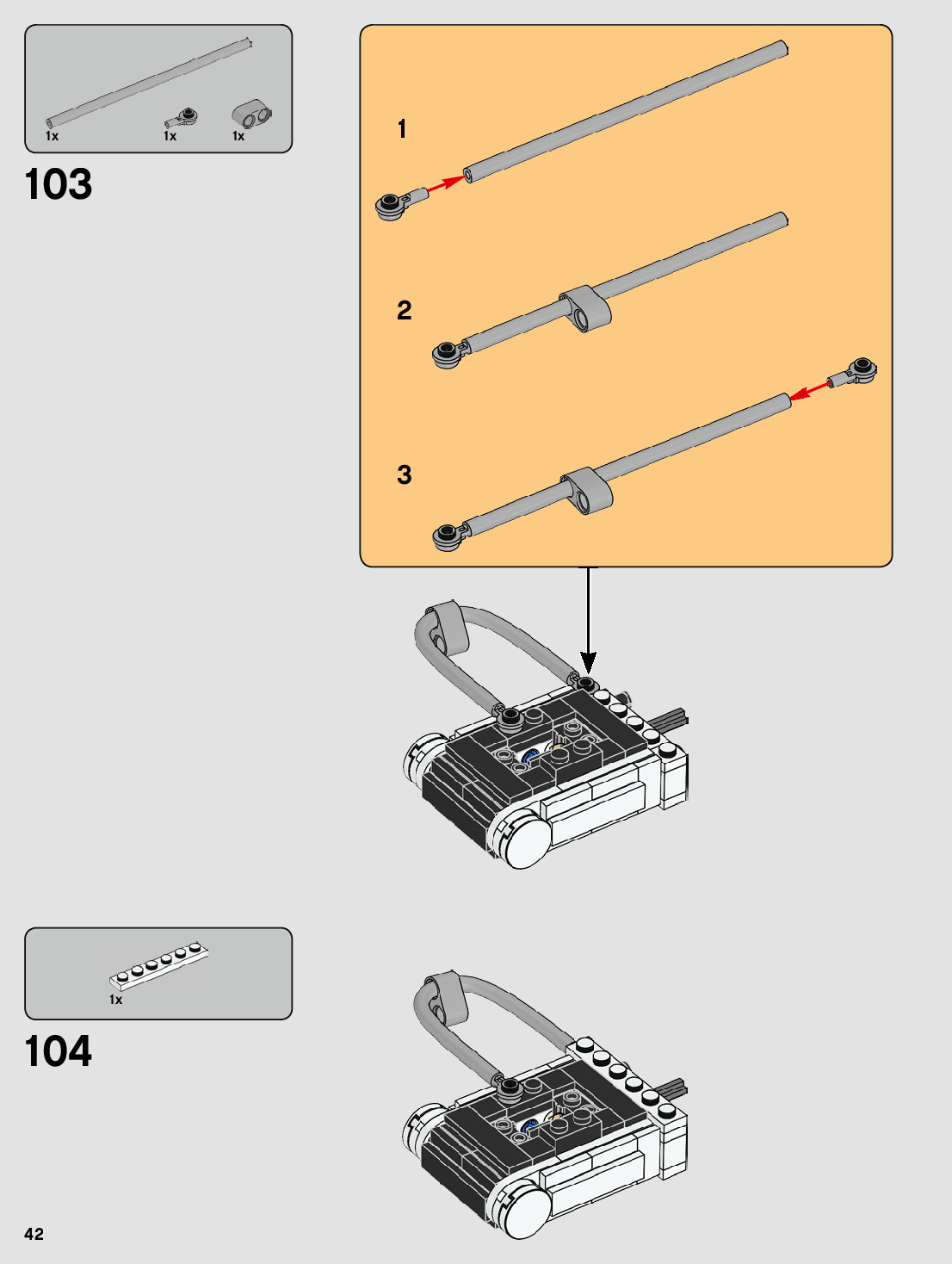 1x 1x 1x

103

1

2

3

1x

104

42