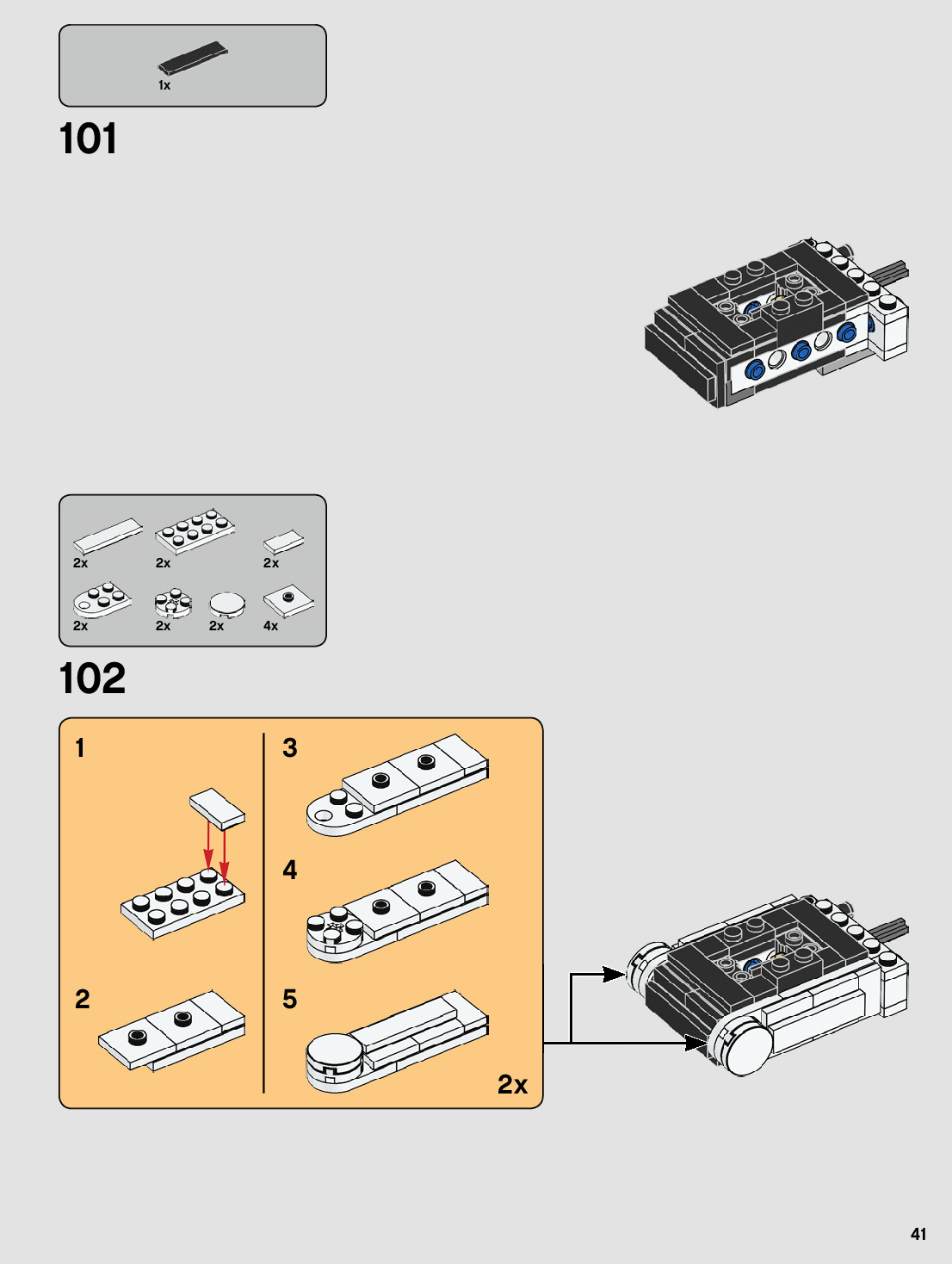 1x

101

2x 2x 2x
2x 2x 2x 4x

102

1

2

3

4

5

2x

41