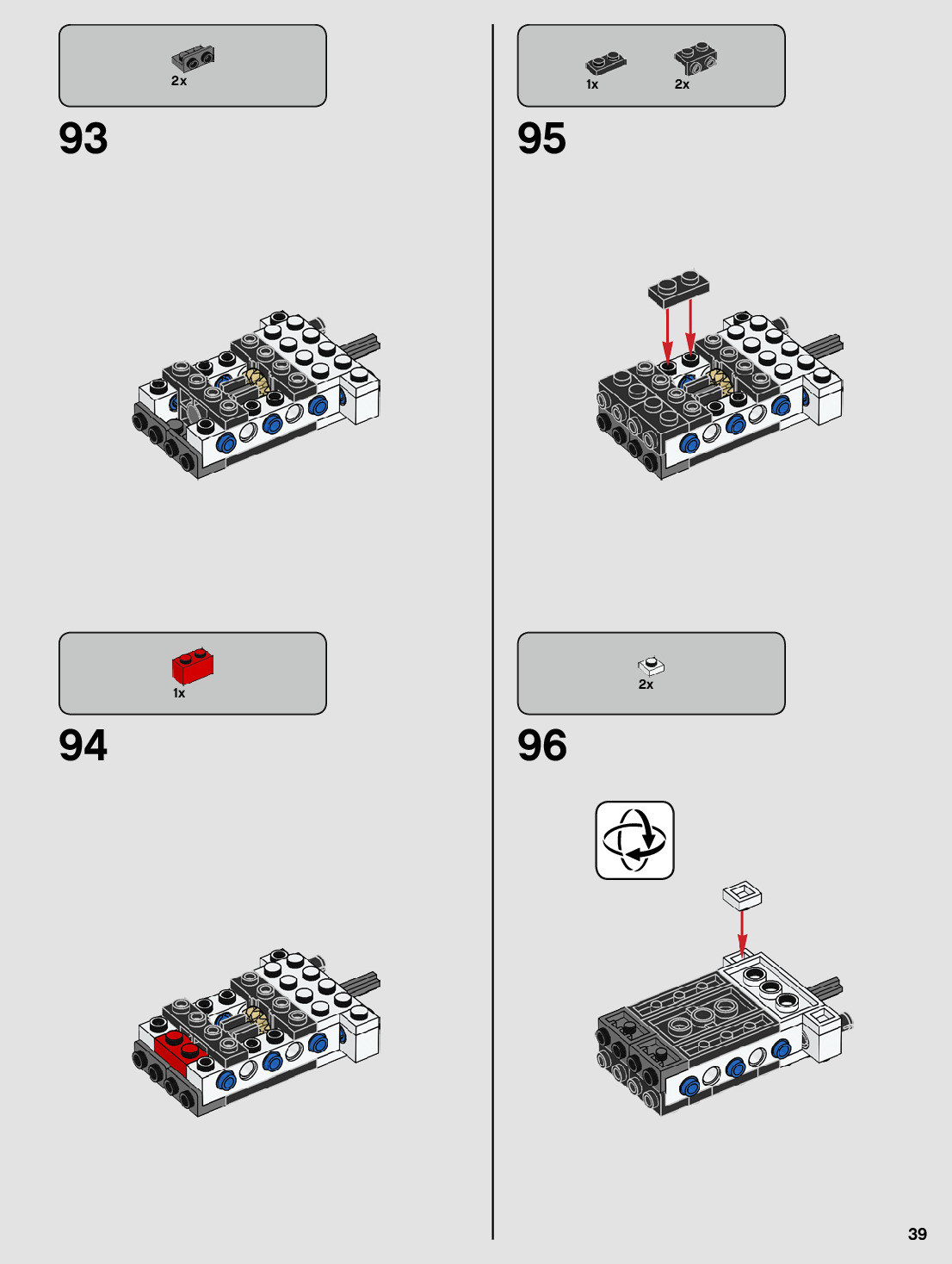 2x

93

1x

94

1x 2x

95

2x

96

39