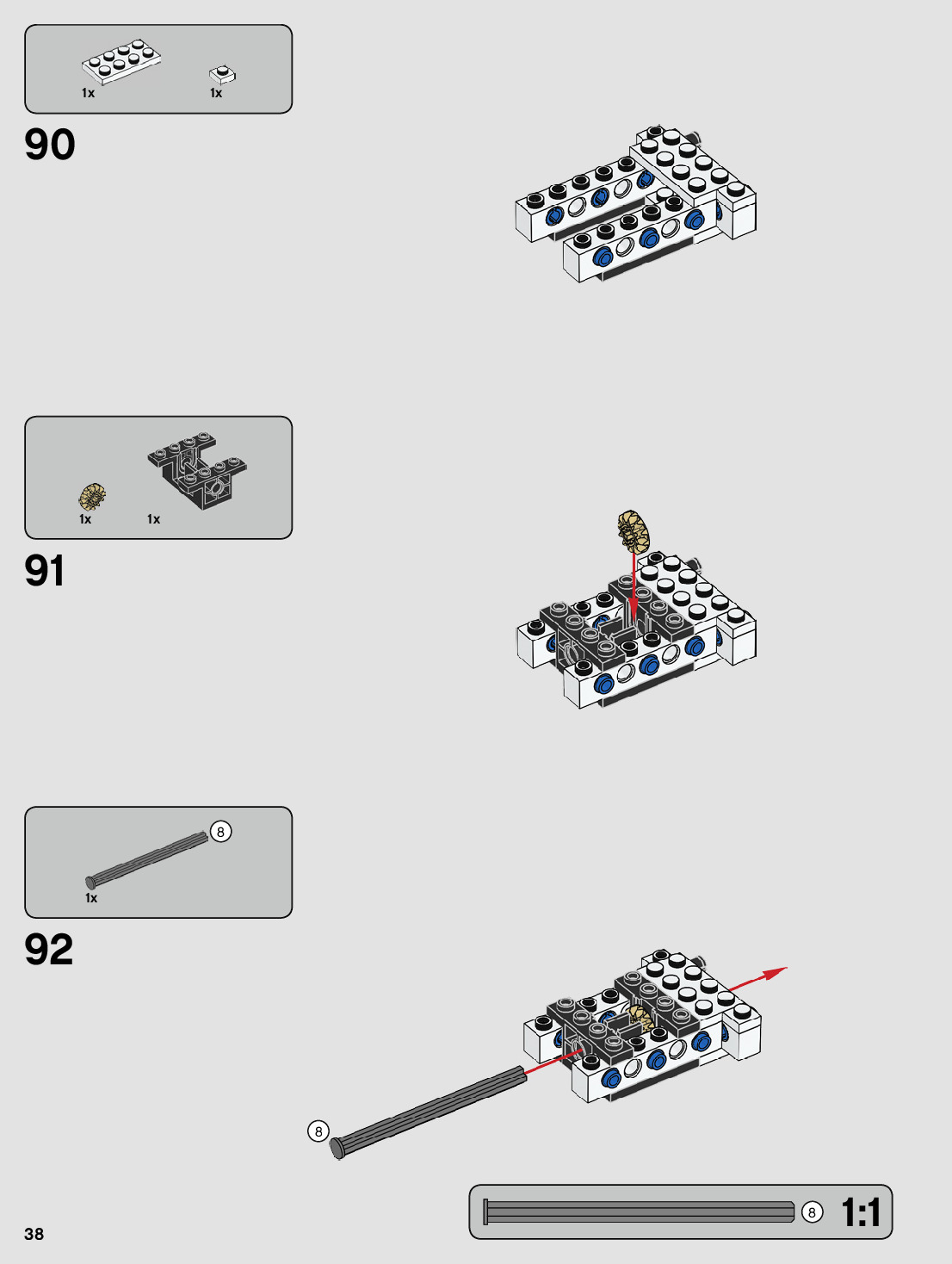 1x 1x

90

1x 1x

91

8

1x

92

8

8 1:1

38