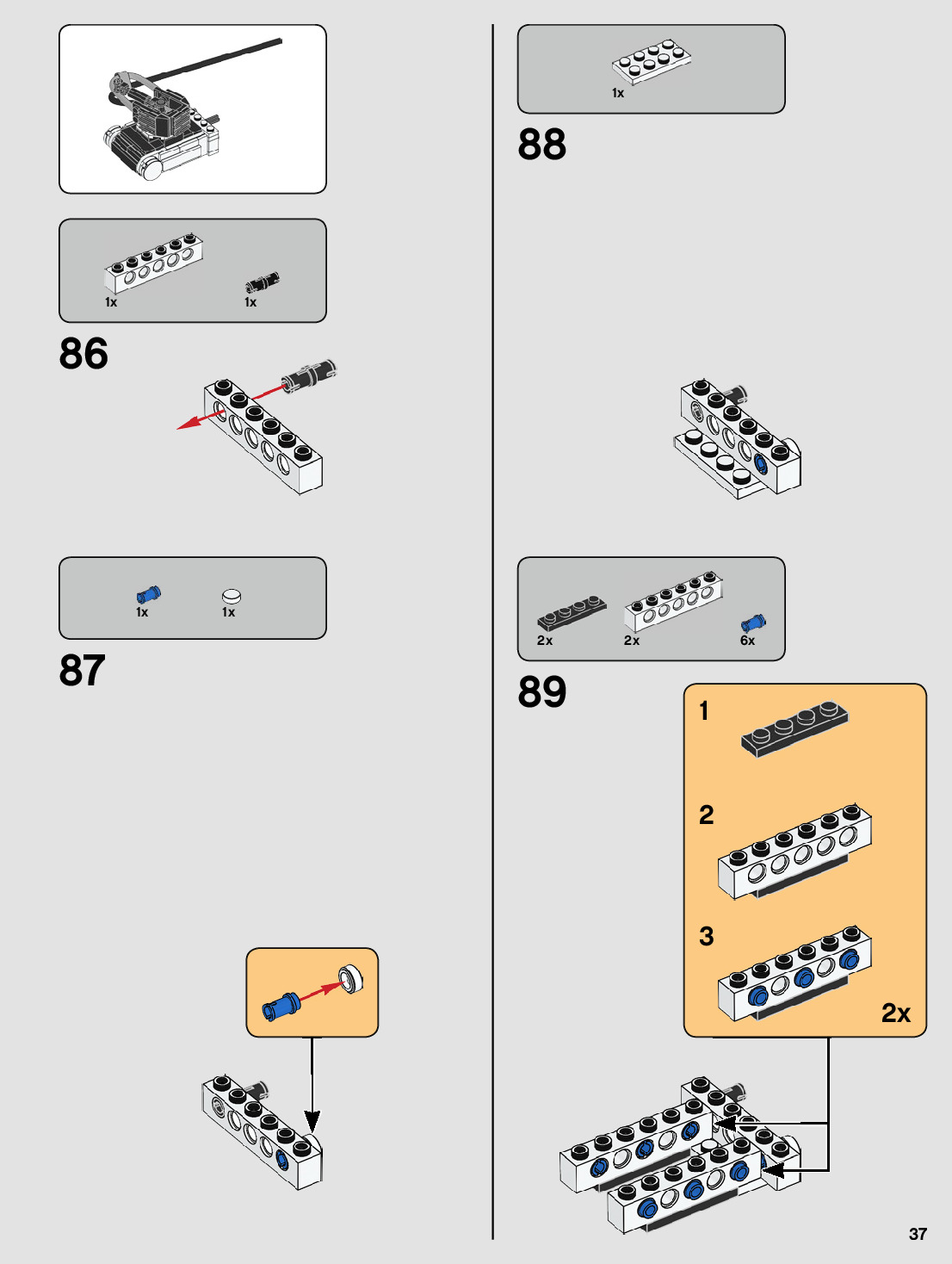 1x

1x

86

1x

1x

87

1x

88

2x

2x

6x

89

1

2

3

2x

37