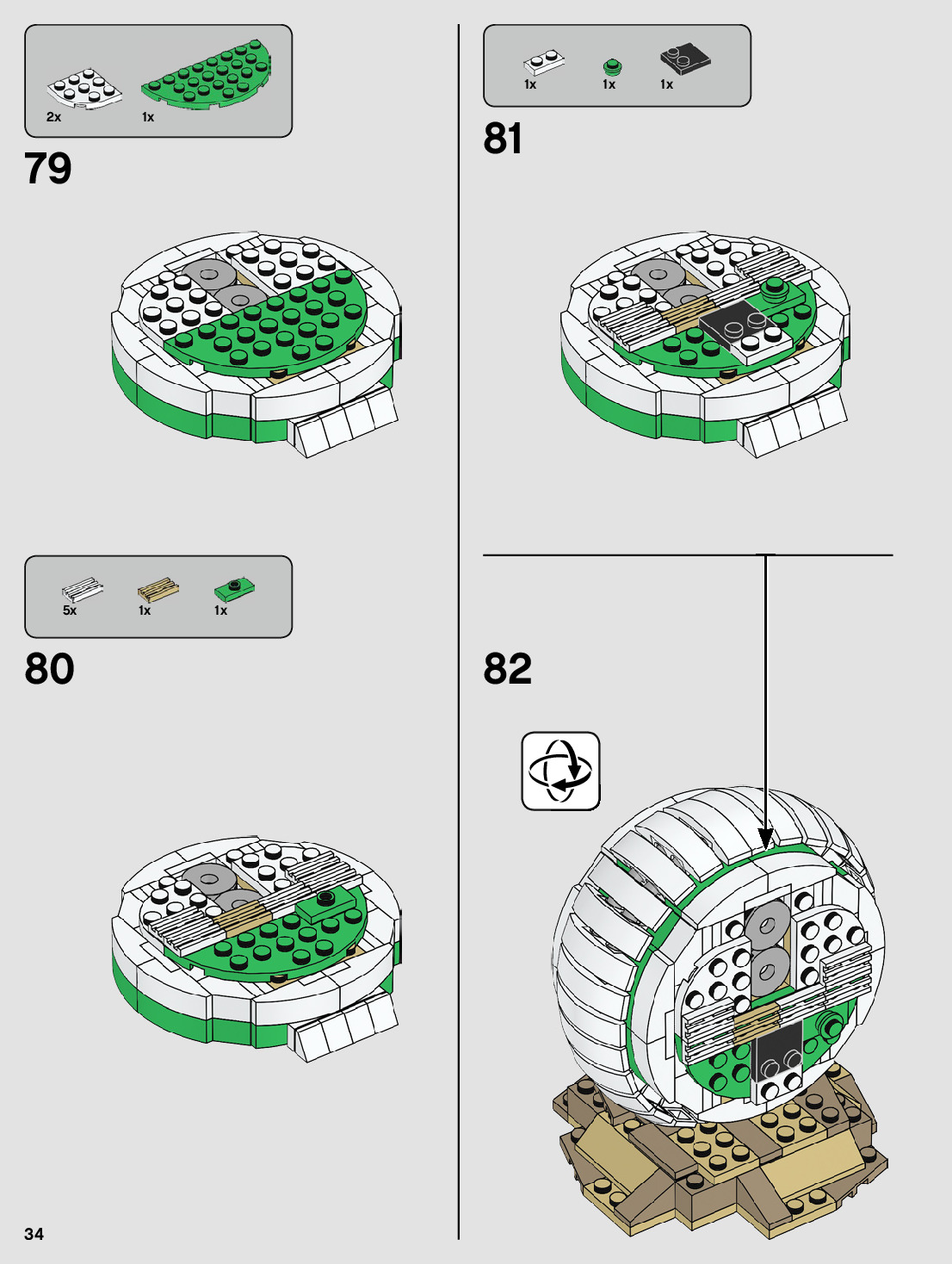 2x 1x

79

5x 1x 1x

80

1x 1x 1x

81

82

34