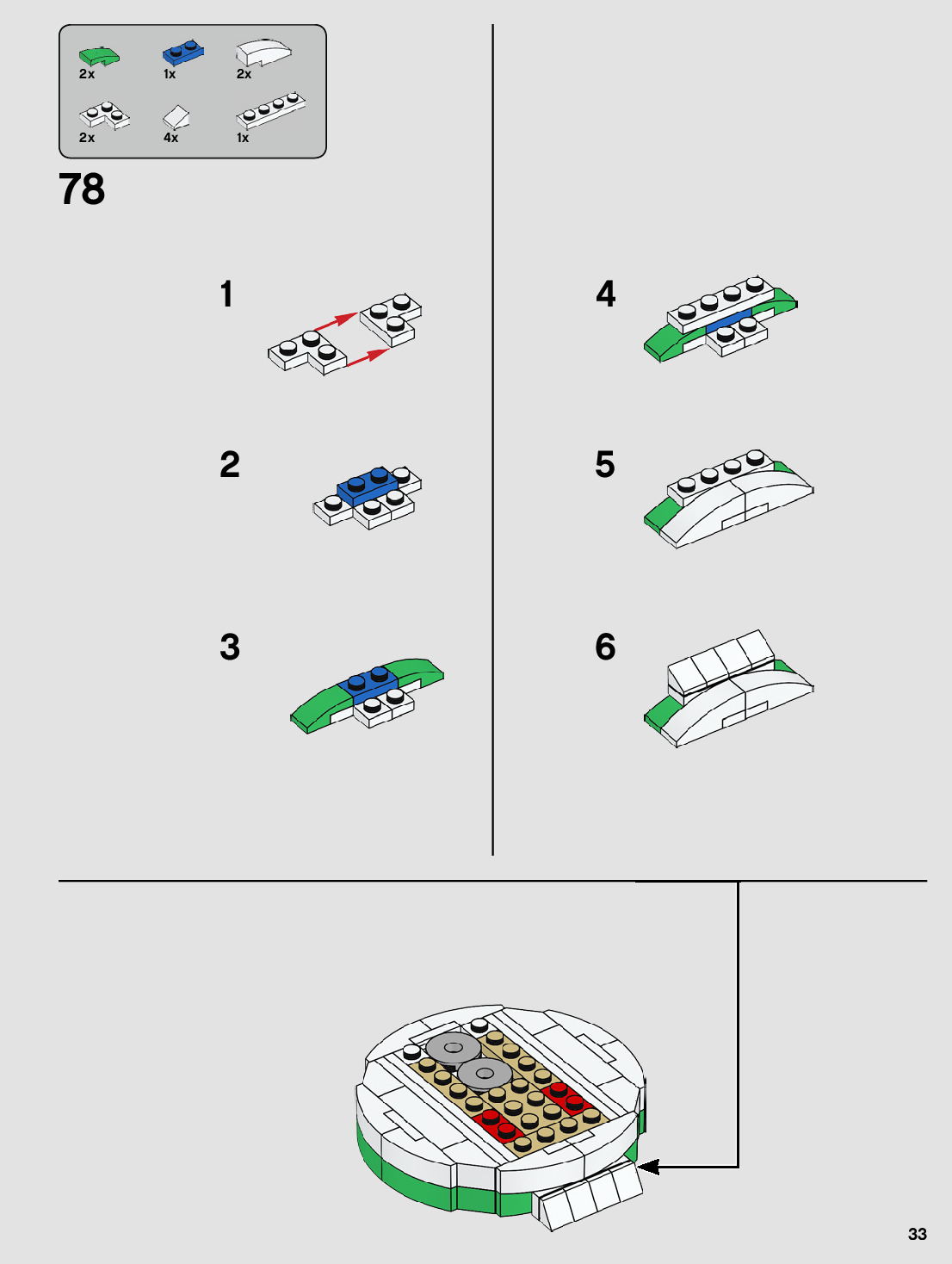 2x
1x
2x
2x
4x
1x

78

1

2

3

4

5

6

33