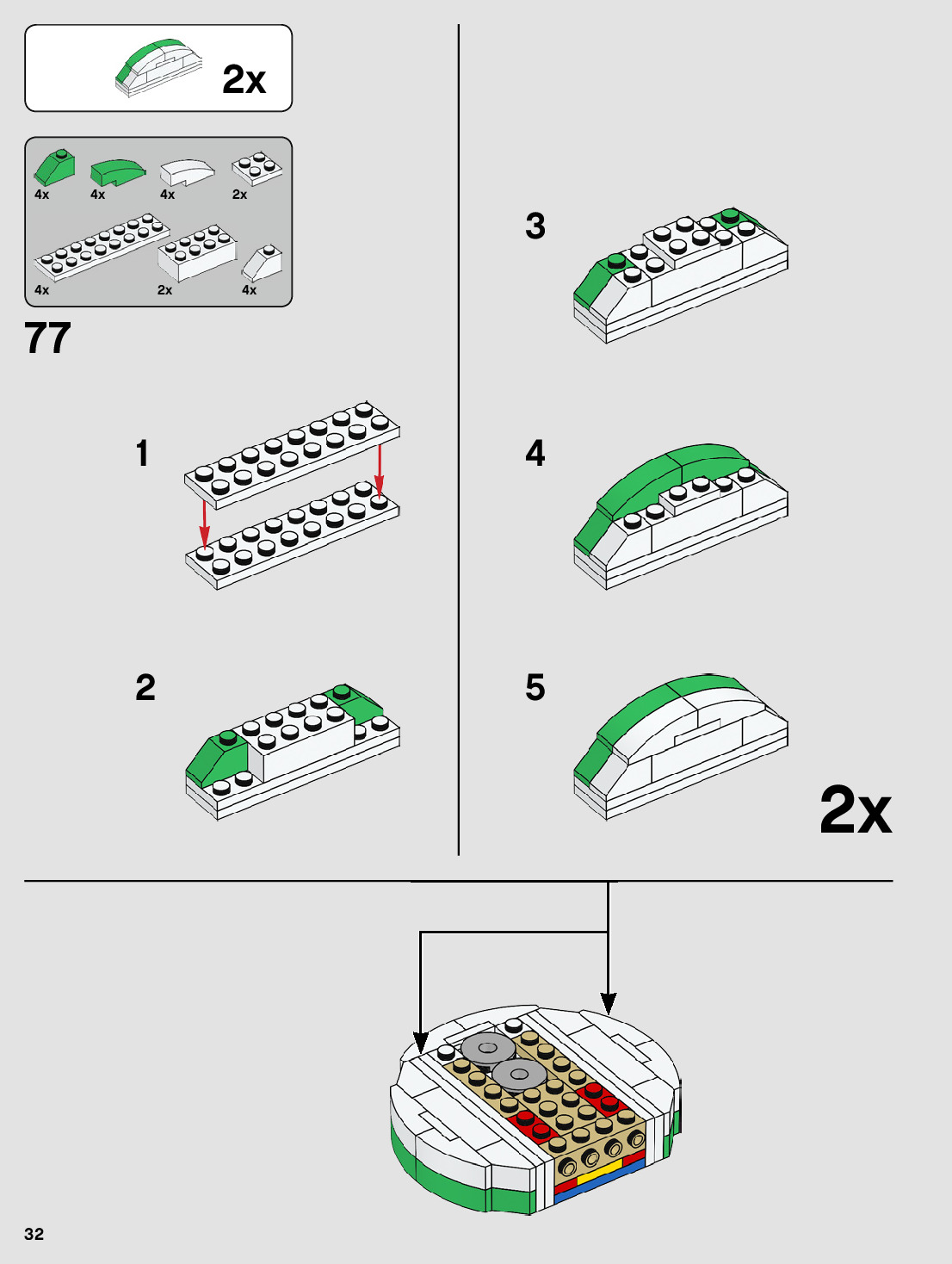 2x

4x
4x
4x
2x
4x
2x
4x

77

1

2

3

4

5

2x

32