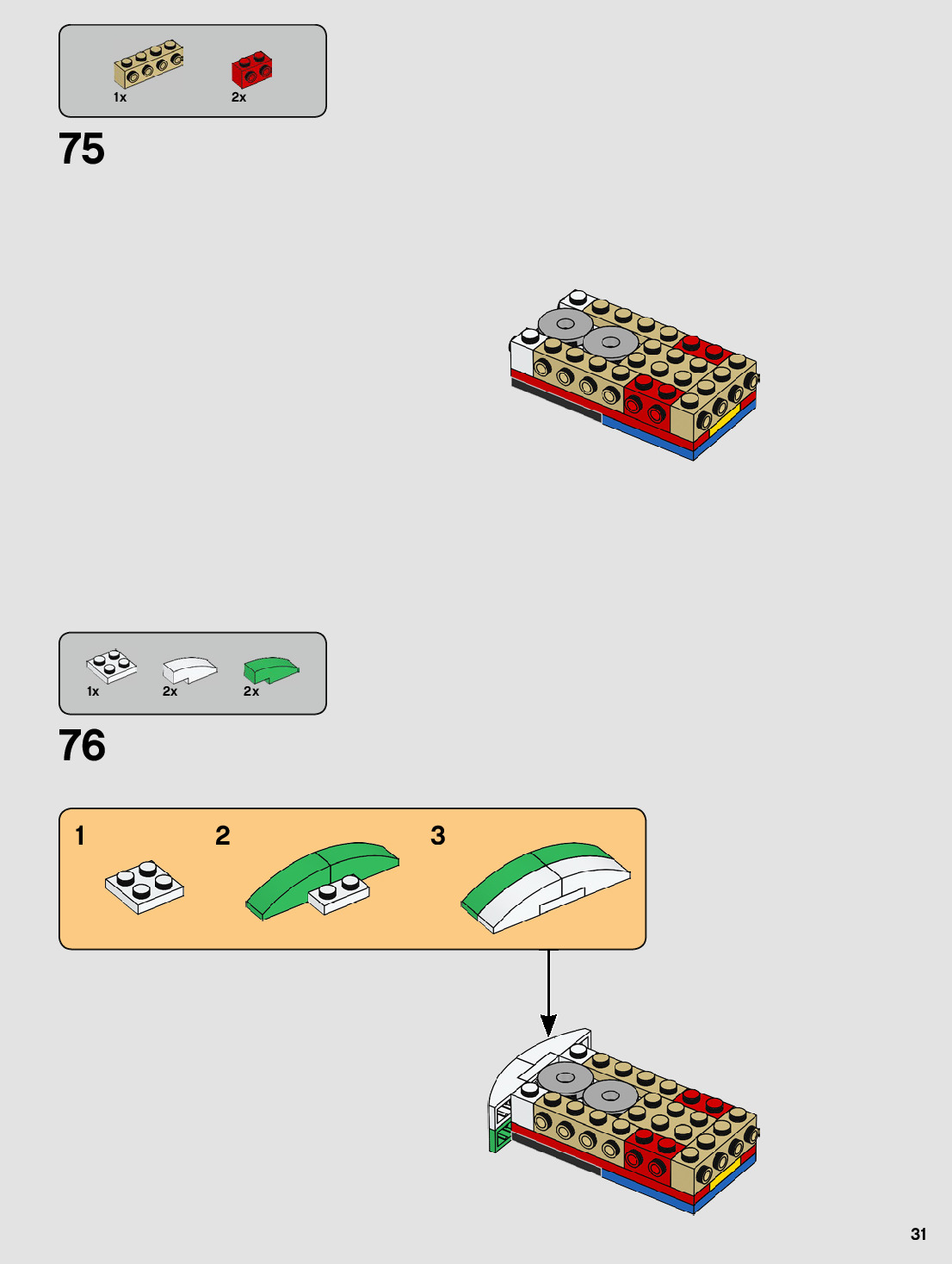 1x
2x

75

1x
2x
2x

76

1
2
3

31