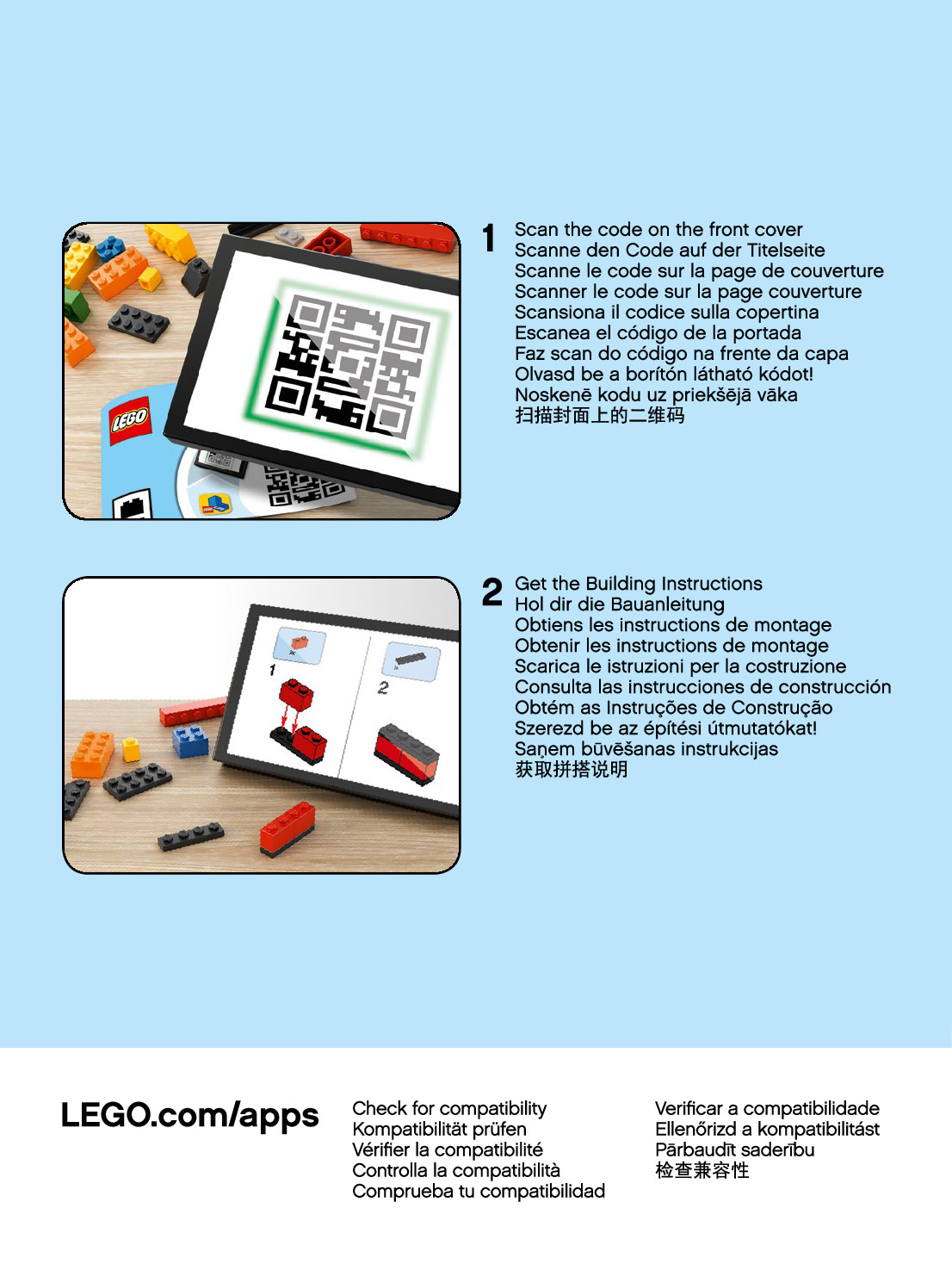 LEGO

1 Scan the code on the front cover
Scanne den Code auf der Titelseite
Scanne le code sur la page de couverture
Scanner le code sur la page couverture
Scansiona il codice sulla copertina
Escanea el código de la portada
Faz scan do código na frente da capa
Olvasd be a borítón látható kódot!
Noskenē kodu uz priekšējā vāka
扫描封面上的二维码

1

2

2 Get the Building Instructions
Hol dir die Bauanleitung
Obtiens les instructions de montage
Obtenir les instructions de montage
Scarica le istruzioni per la costruzione
Consulta las instrucciones de construcción
Obtém as Instruções de Construção
Szerezd be az építési útmutatókat!
Saņem būvēšanas instrukcijas
获取拼搭说明

LEGO.com/apps

Check for compatibility
Kompatibilität prüfen
Vérifier la compatibilité
Controlla la compatibilità
Comprueba tu compatibilidad

Verificar a compatibilidade
Ellenőrizd a kompatibilitást
Pārbaudīt saderību
检查兼容性