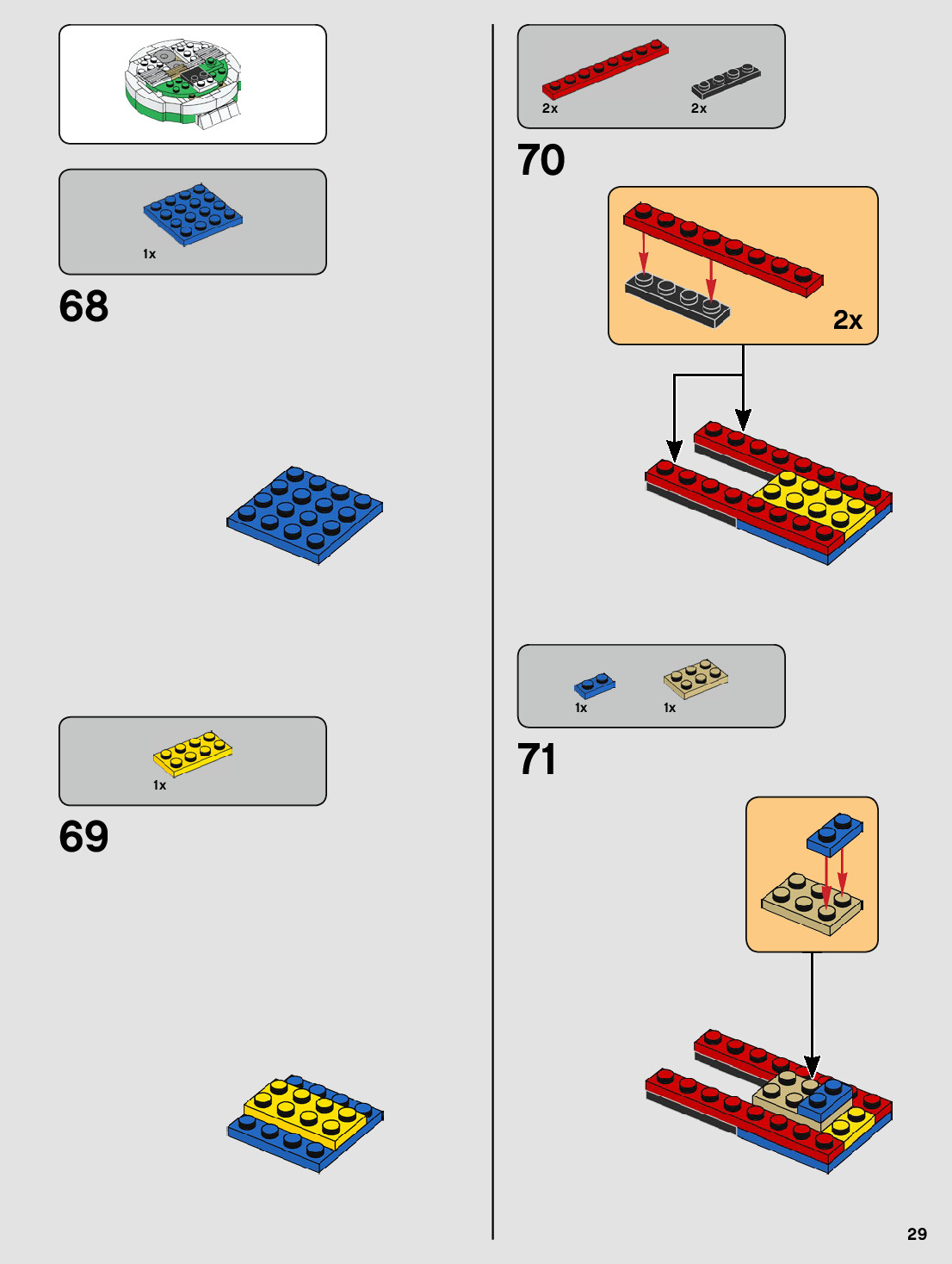 1x

68

1x

69

2x

2x

70

2x

1x

1x

71

29