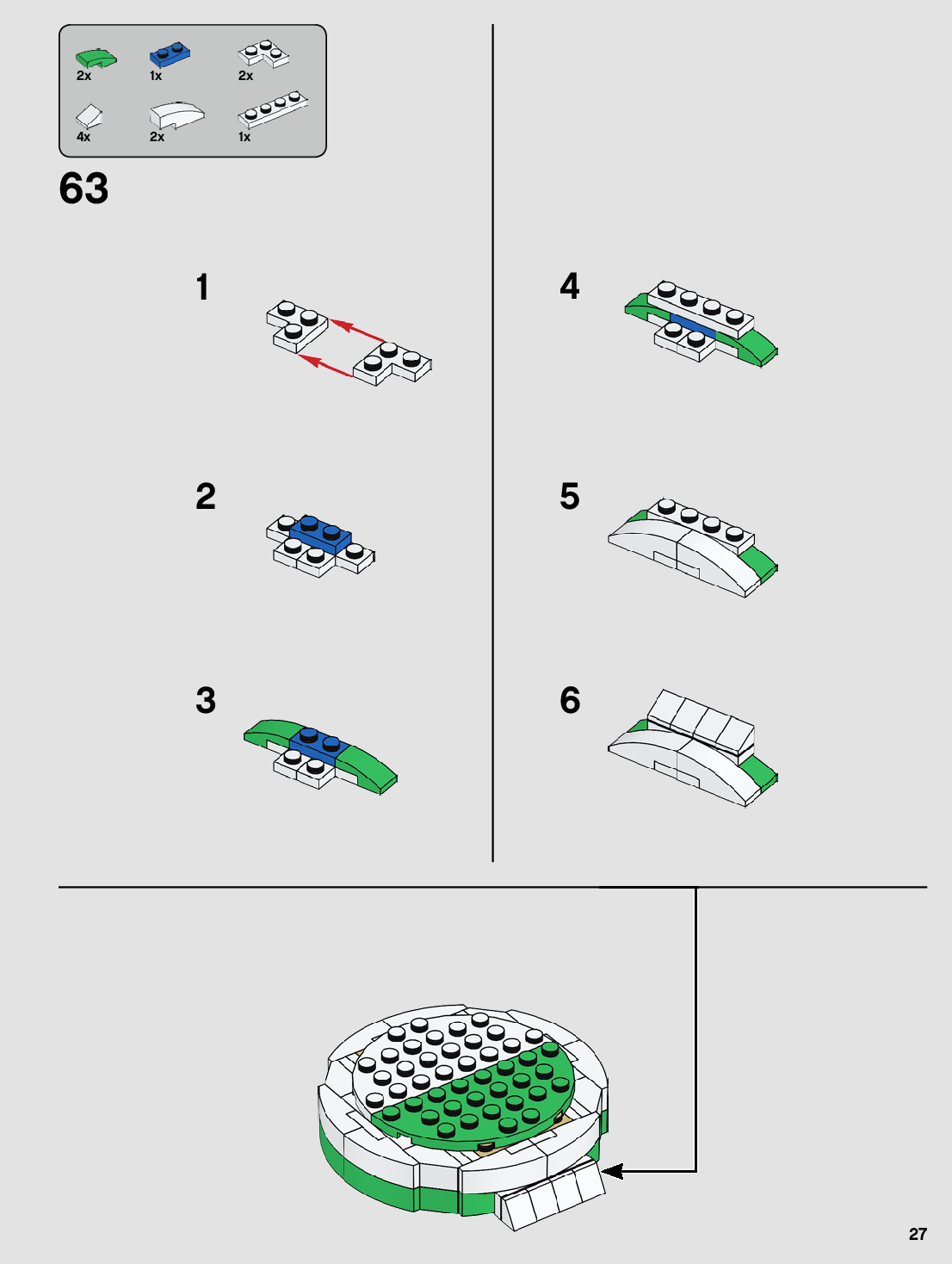 2x
1x
2x
4x
2x
1x

63

1

2

3

4

5

6

27