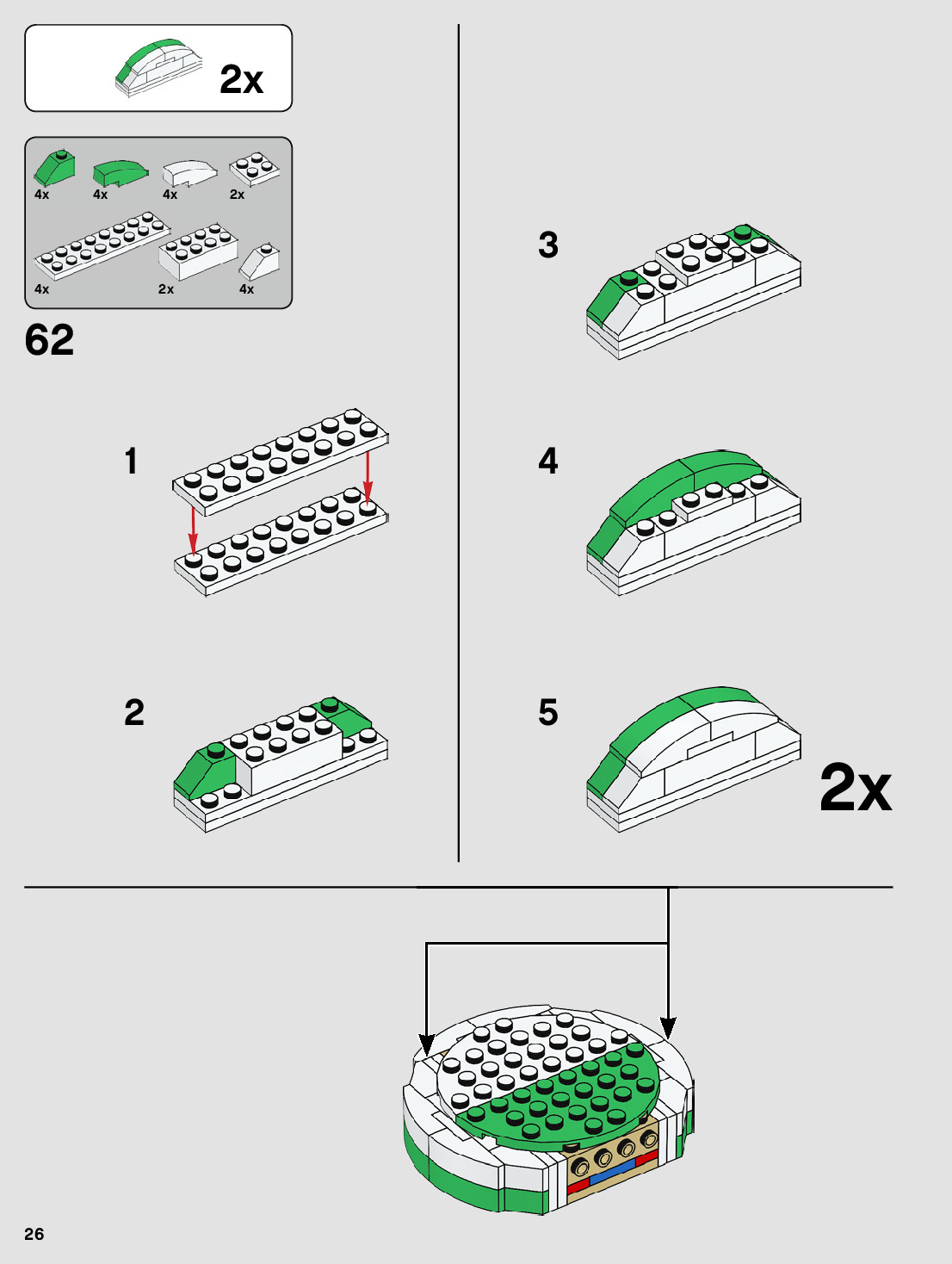 2x

4x 4x 4x 2x

4x 2x 4x

62

1

2

3

4

5

2x

26