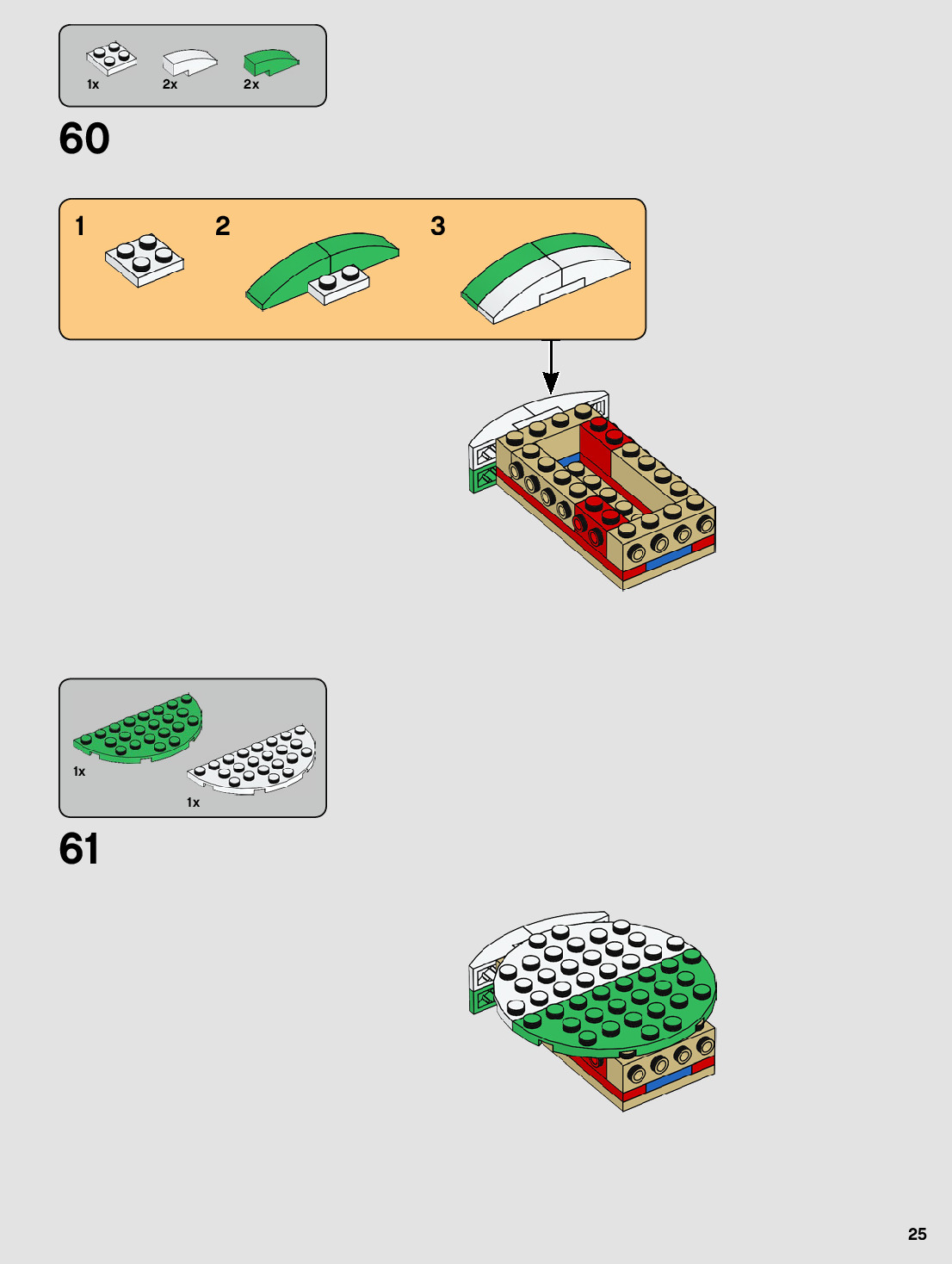 1x 2x 2x

60

1 2 3

1x
1x

61

25